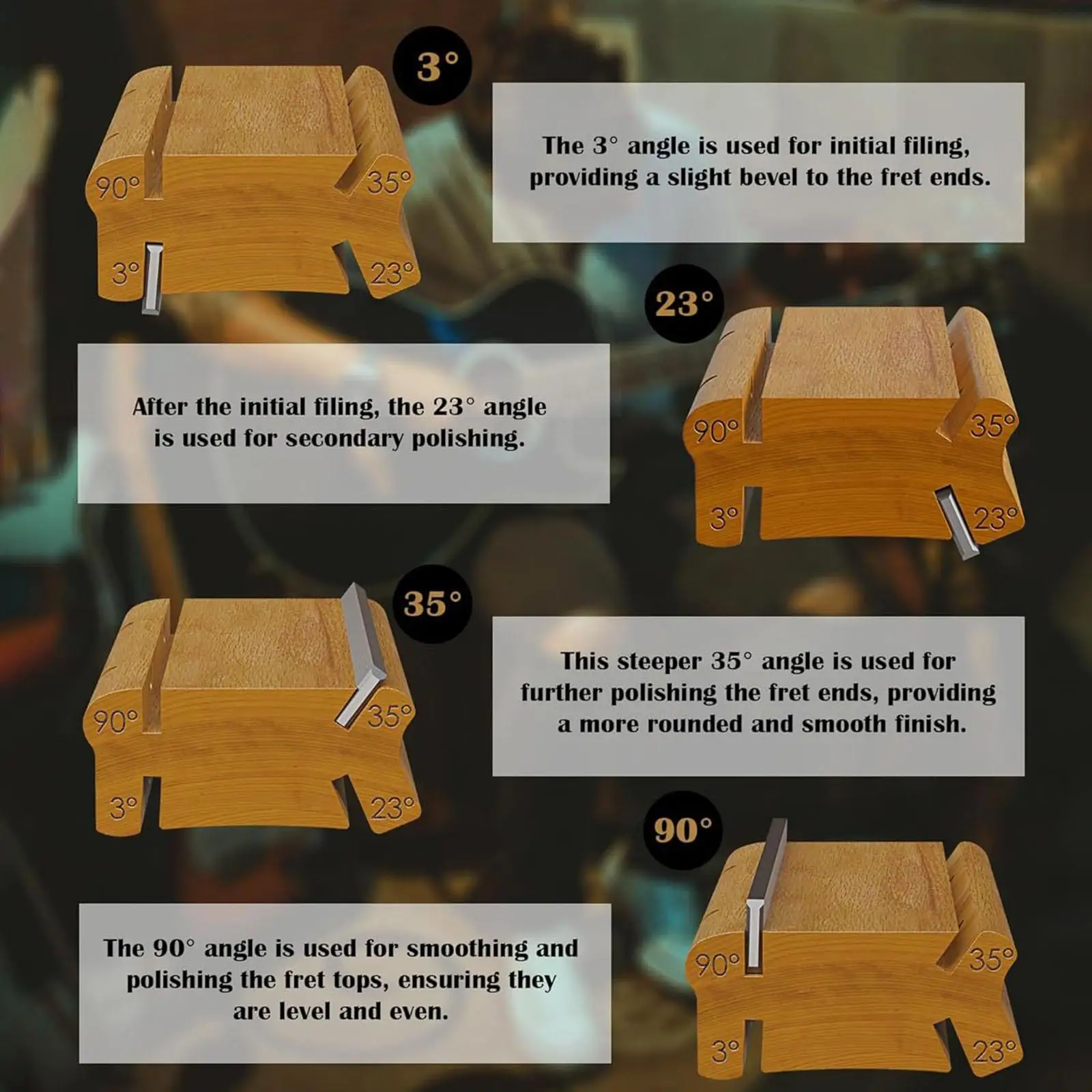 3°

90°
35°
3°
23°

The 3° angle is used for initial filing, providing a slight bevel to the fret ends.

23°

After the initial filing, the 23° angle is used for secondary polishing.

90°
35°
3°
23°

35°

90°
35°
3°
23°

This steeper 35° angle is used for further polishing the fret ends, providing a more rounded and smooth finish.

90°

The 90° angle is used for smoothing and polishing the fret tops, ensuring they are level and even.

90°
35°
3°
23°