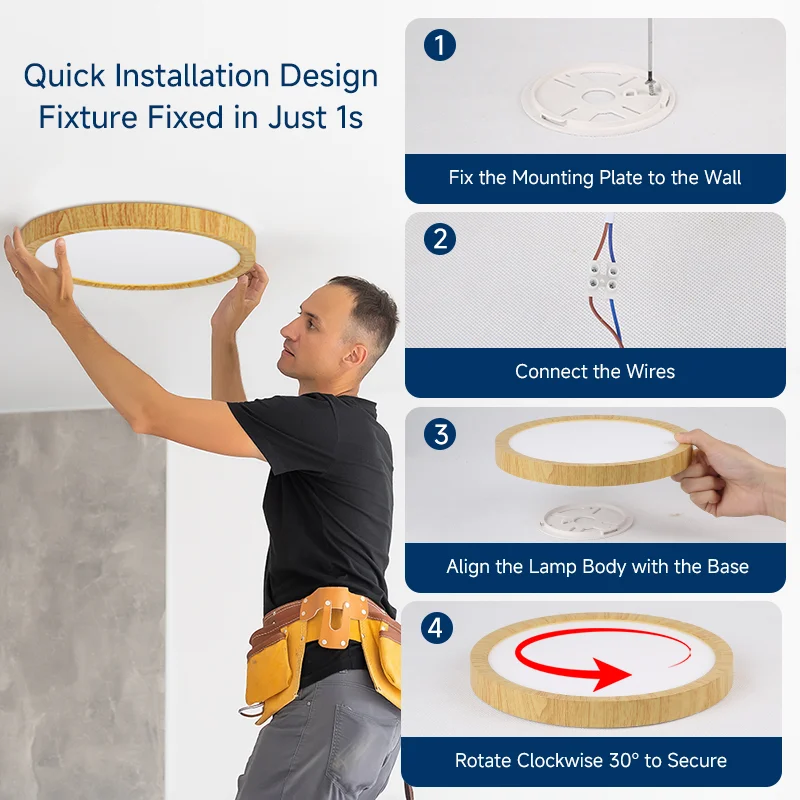 Quick Installation Design
Fixture Fixed in Just 1s

1
Fix the Mounting Plate to the Wall

2
Connect the Wires

3
Align the Lamp Body with the Base

4
Rotate Clockwise 30° to Secure