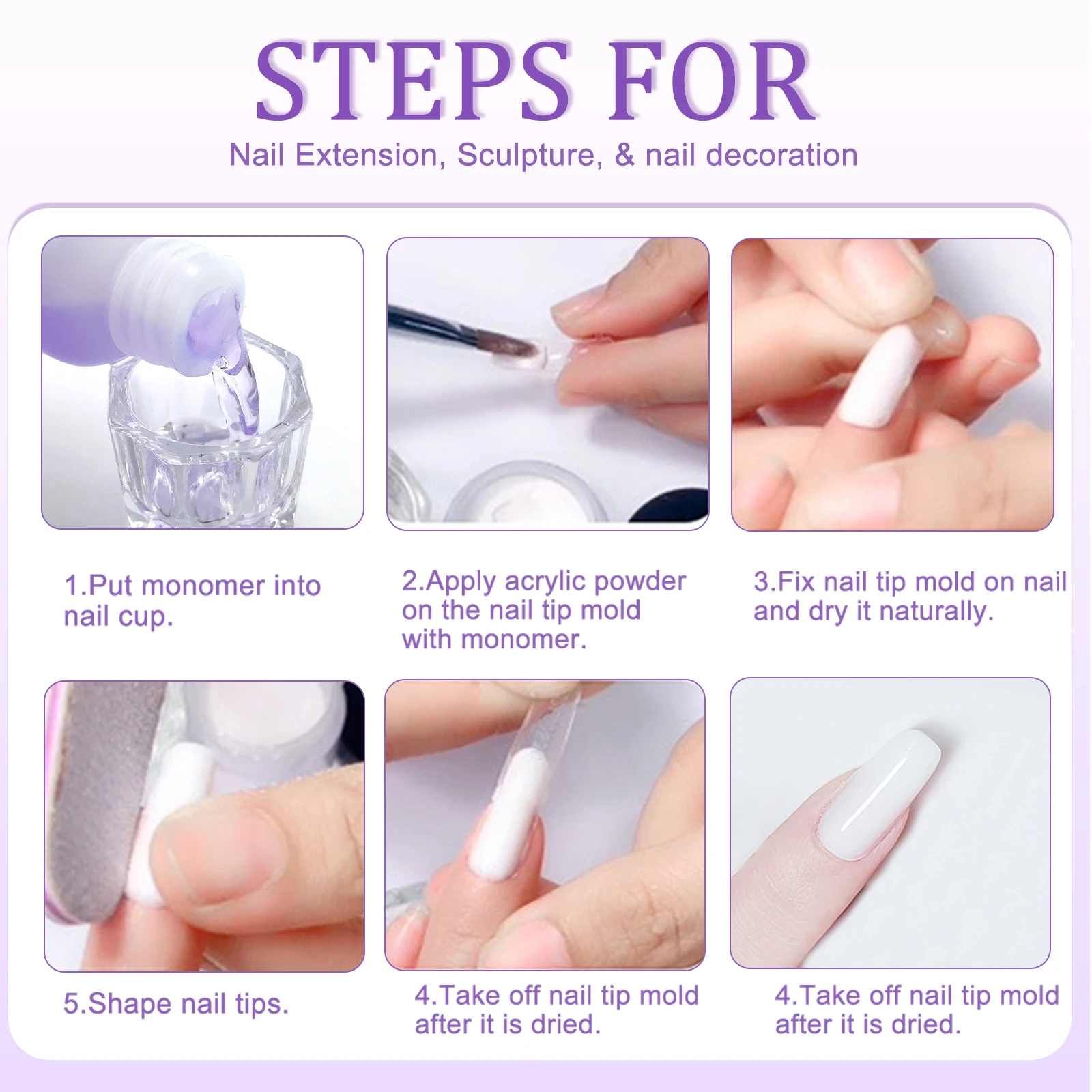 STEPS FOR

Nail Extension, Sculpture, & nail decoration

1.Put monomer into nail cup.

2.Apply acrylic powder on the nail tip mold with monomer.

3.Fix nail tip mold on nail and dry it naturally.

5.Shape nail tips.

4.Take off nail tip mold after it is dried.

4.Take off nail tip mold after it is dried.