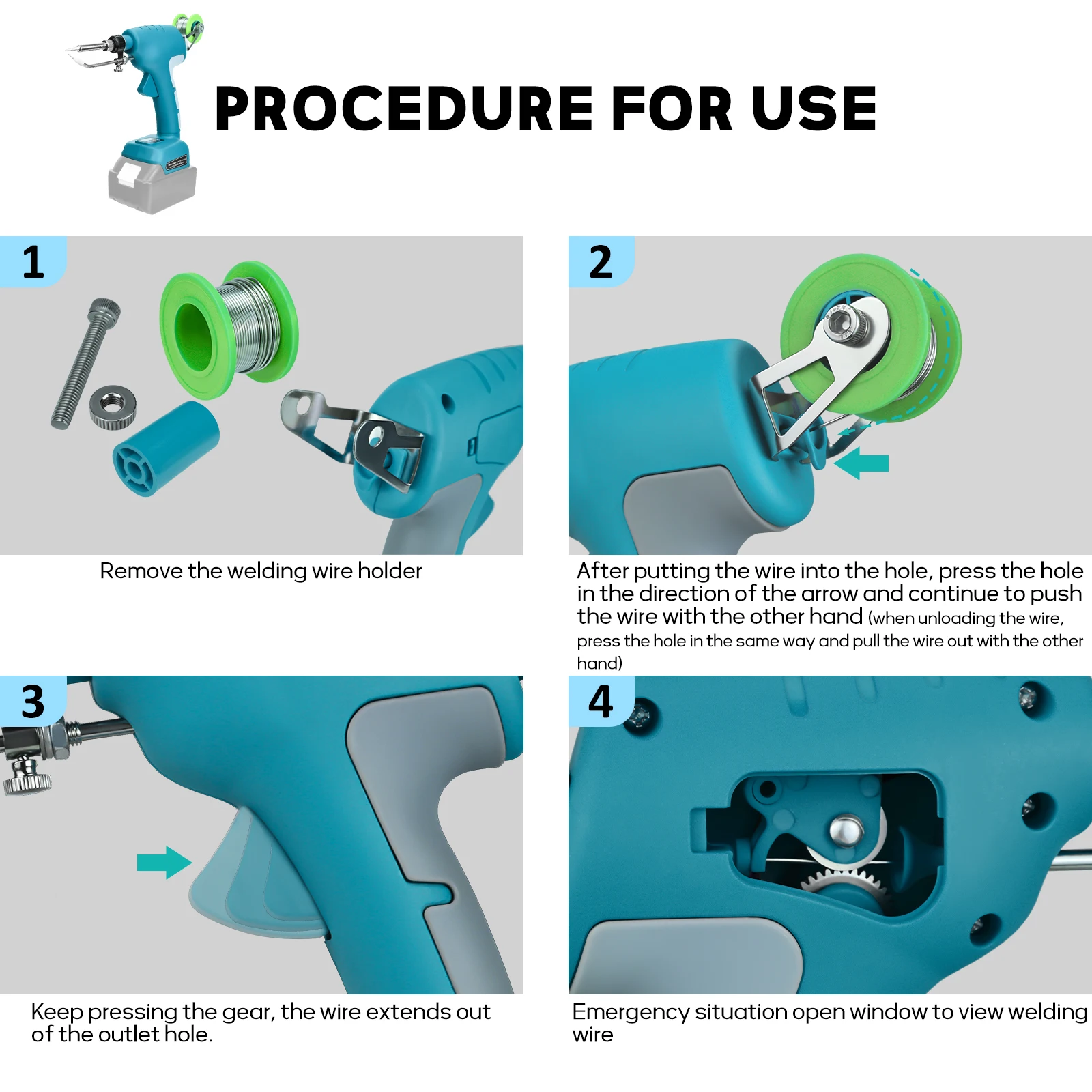 PROCEDURE FOR USE

1

Remove the welding wire holder

2

After putting the wire into the hole, press the hole in the direction of the arrow and continue to push the wire with the other hand (when unloading the wire, press the hole in the same way and pull the wire out with the other hand)

3

Keep pressing the gear, the wire extends out of the outlet hole.

4

Emergency situation open window to view welding wire