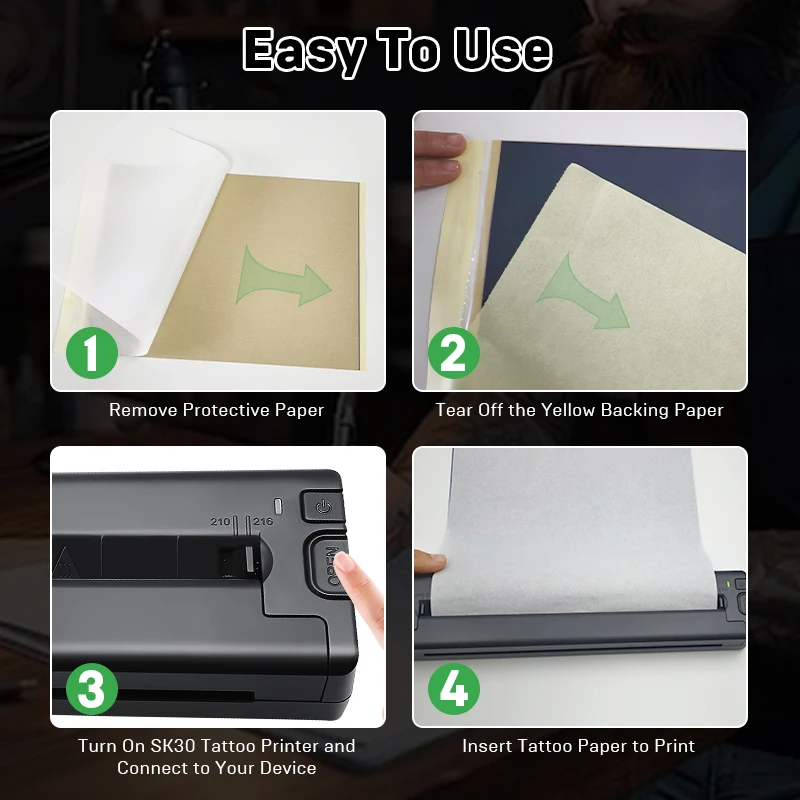 Easy To Use

1

Remove Protective Paper

2

Tear Off the Yellow Backing Paper

210 216

OPEN

3

Turn On SK30 Tattoo Printer and Connect to Your Device

4

Insert Tattoo Paper to Print