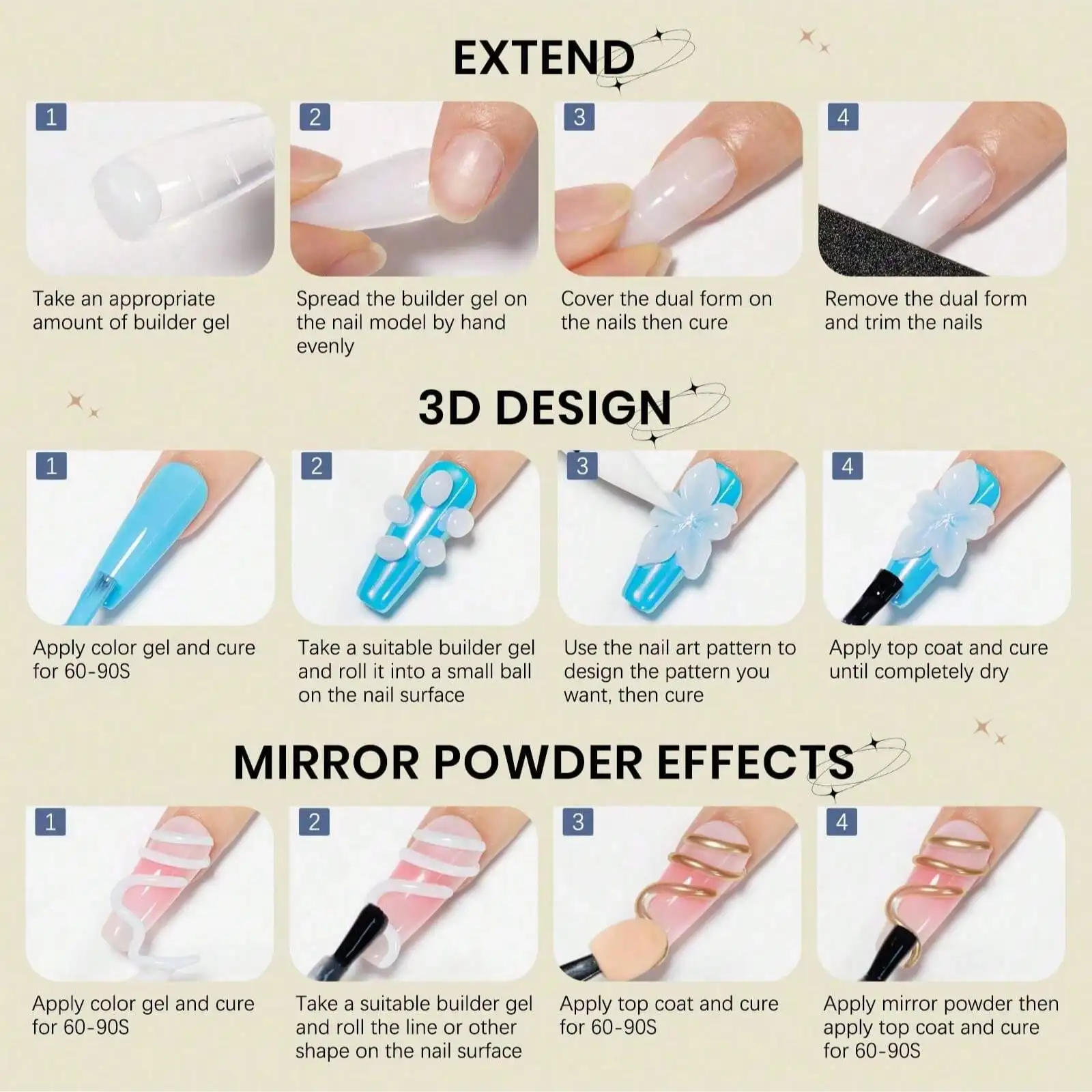 EXTEND

1
Take an appropriate amount of builder gel

2
Spread the builder gel on the nail model by hand evenly

3
Cover the dual form on the nails then cure

4
Remove the dual form and trim the nails

3D DESIGN

1
Apply color gel and cure for 60-90S

2
Take a suitable builder gel and roll it into a small ball on the nail surface

3
Use the nail art pattern to design the pattern you want, then cure

4
Apply top coat and cure until completely dry

MIRROR POWDER EFFECTS

1
Apply color gel and cure for 60-90S

2
Take a suitable builder gel and roll the line or other shape on the nail surface

3
Apply top coat and cure for 60-90S

4
Apply mirror powder then apply top coat and cure for 60-90S