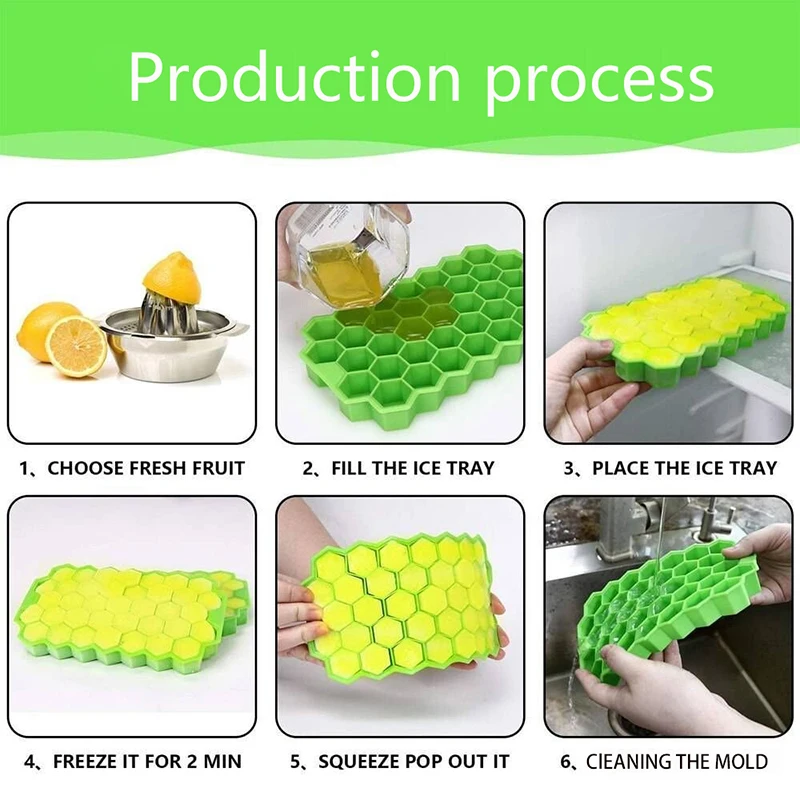 Production process

1、CHOOSE FRESH FRUIT

2、FILL THE ICE TRAY

3、PLACE THE ICE TRAY

4、FREEZE IT FOR 2 MIN

5、SQUEEZE POP OUT IT

6、CIEANING THE MOLD