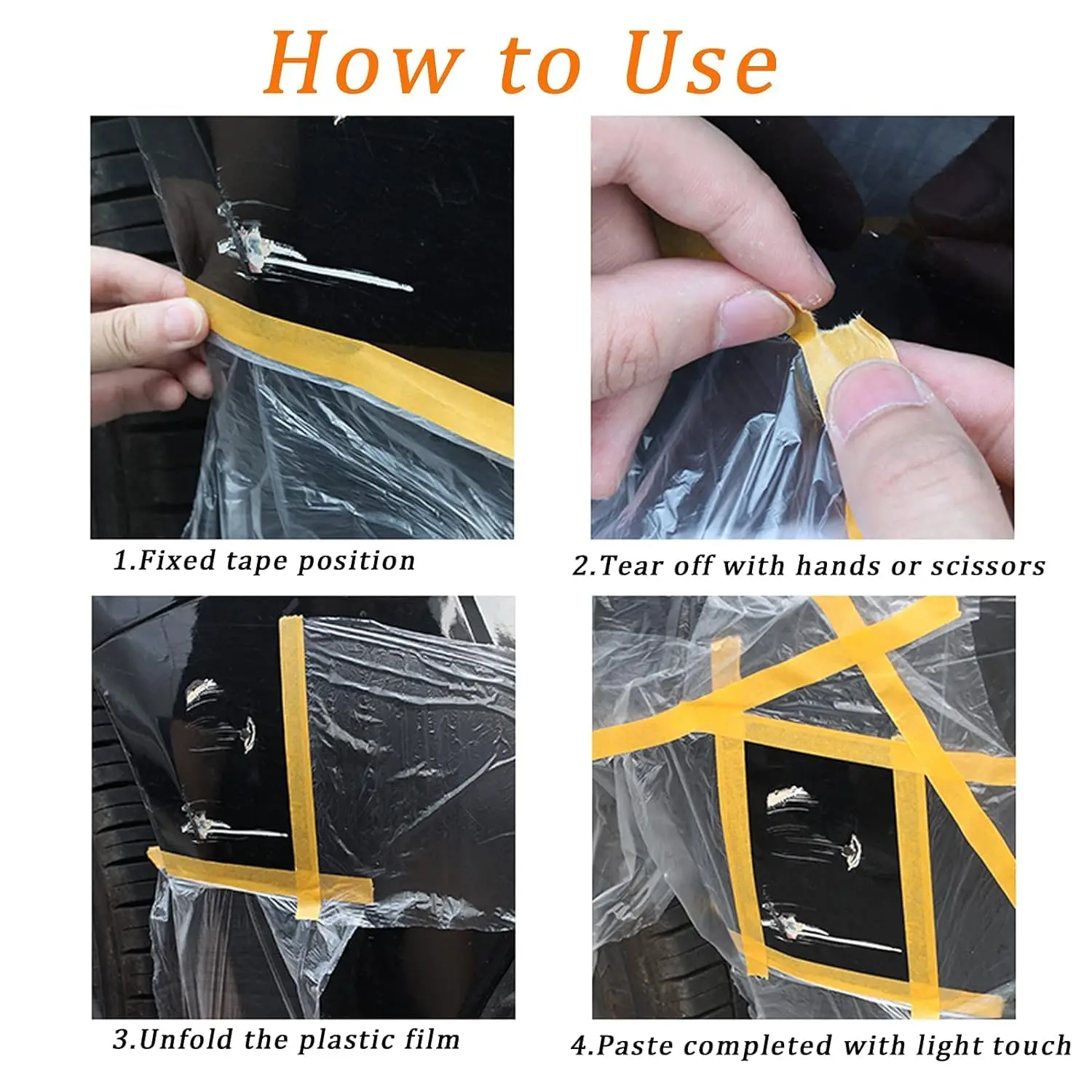 How to Use

1.Fixed tape position

2.Tear off with hands or scissors

3.Unfold the plastic film

4.Paste completed with light touch