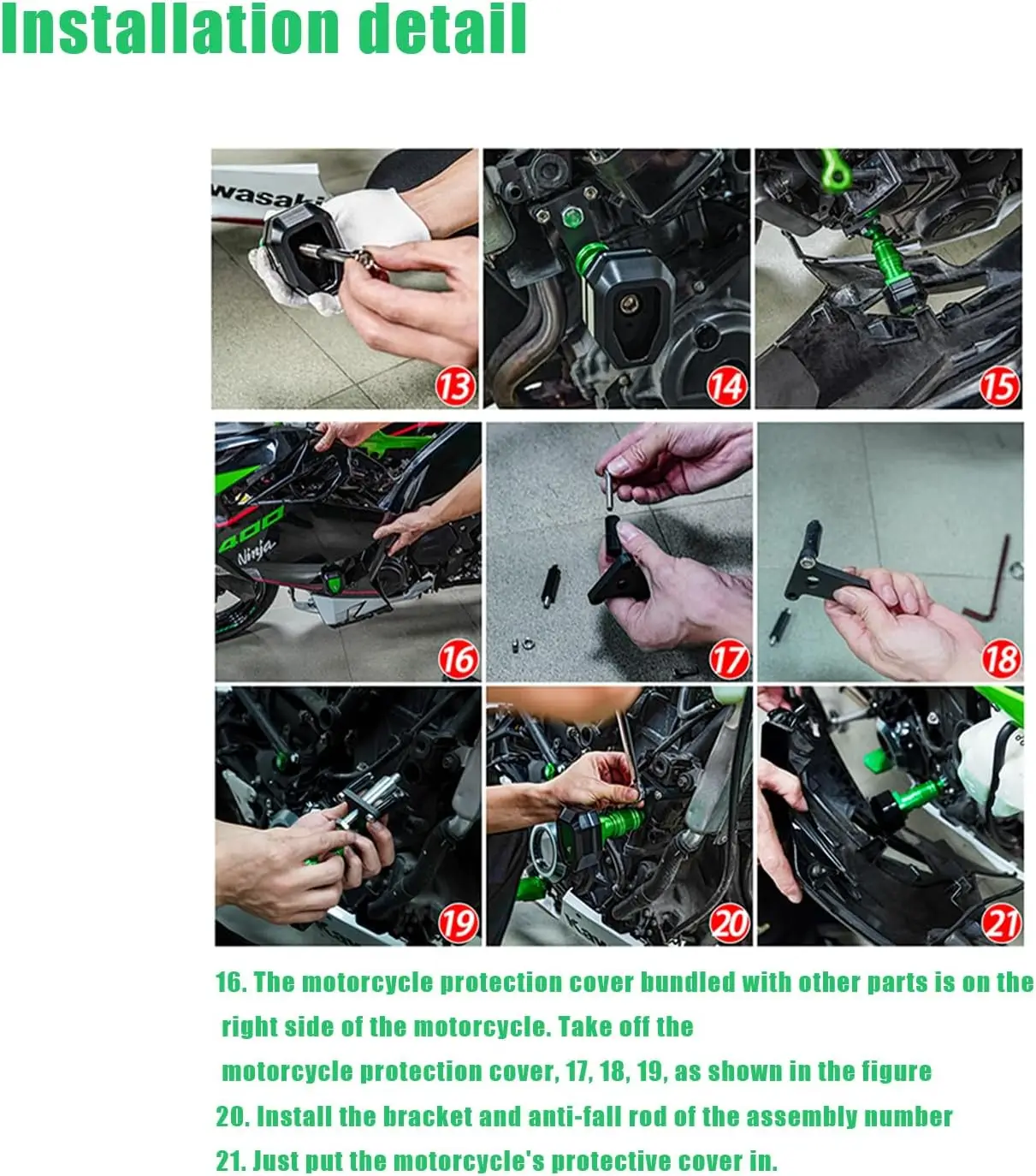 Installation detail

wasaki

13

14

15

400
Ninja

16

17

18

19

20

21

16. The motorcycle protection cover bundled with other parts is on the right side of the motorcycle. Take off the motorcycle protection cover, 17, 18, 19, as shown in the figure

20. Install the bracket and anti-fall rod of the assembly number

21. Just put the motorcycle's protective cover in.