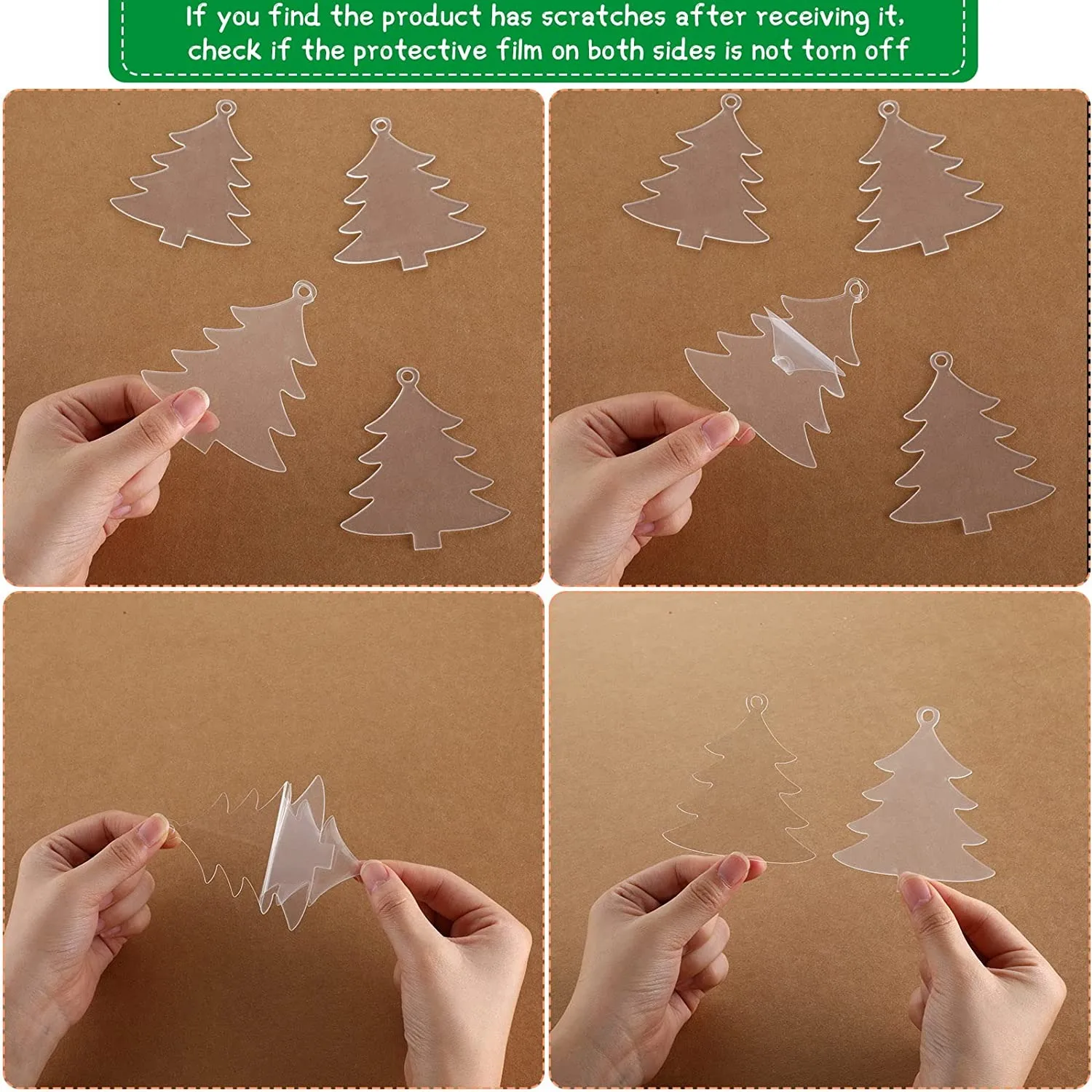 If you find the product has scratches after receiving it, check if the protective film on both sides is not torn off