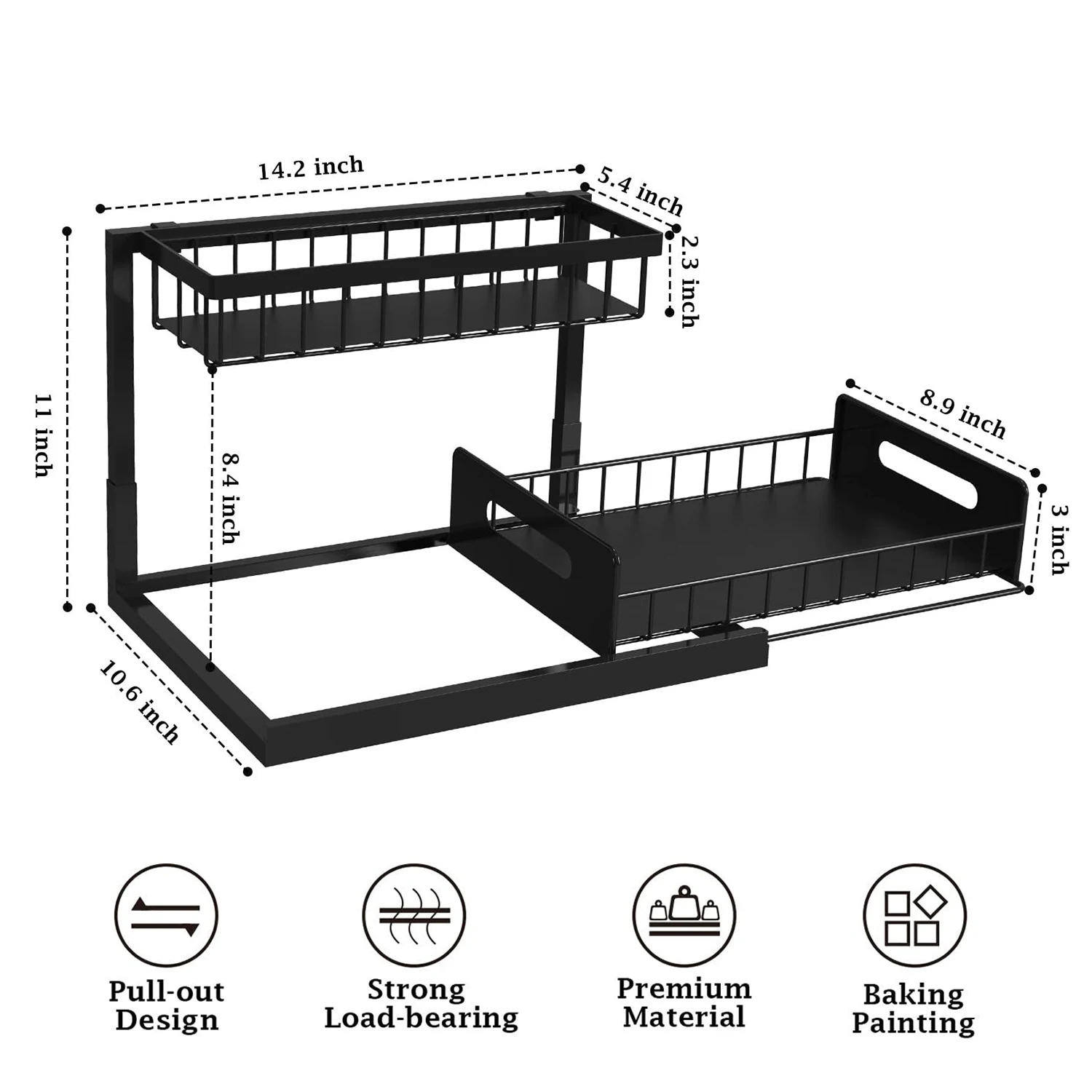 14.2 inch

5.4 inch

2.3 inch

11 inch

8.4 inch

8.9 inch

3 inch

10.6 inch

Pull-out Design

Strong Load-bearing

Premium Material

Baking Painting