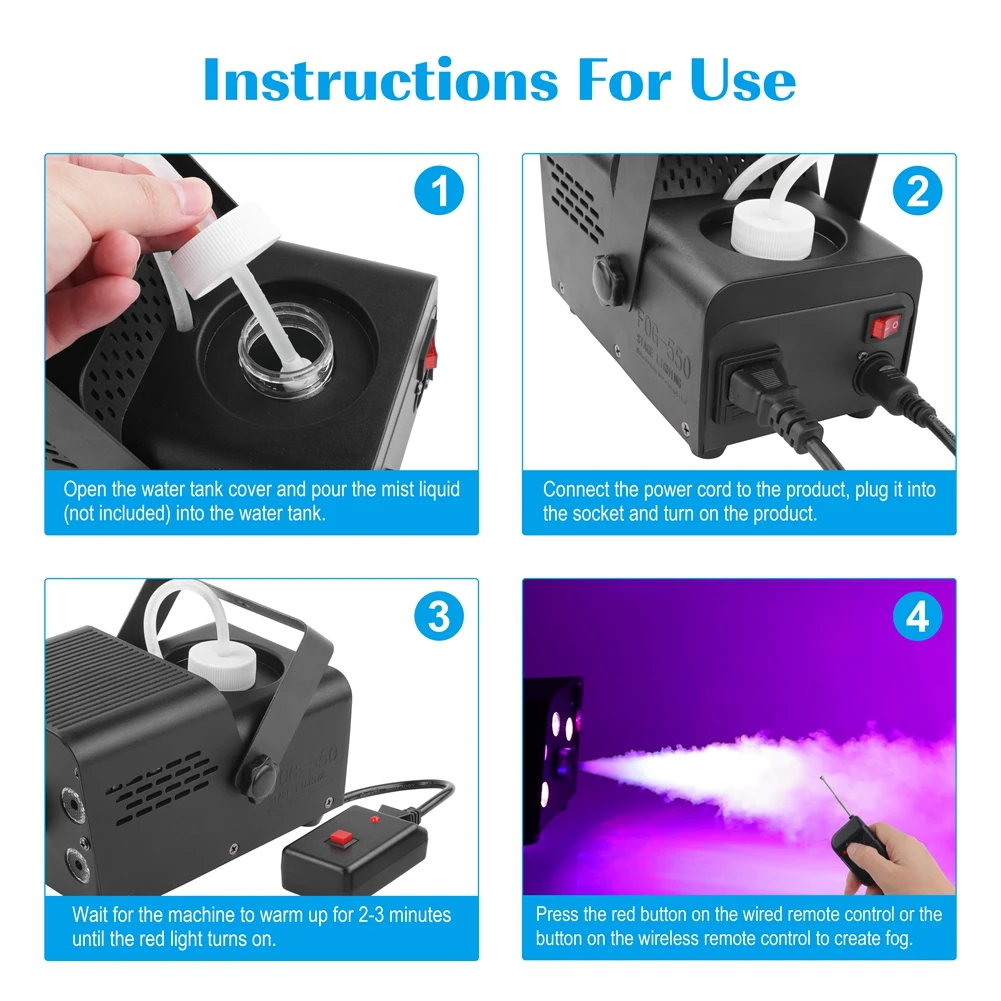 Instructions For Use

1

Open the water tank cover and pour the mist liquid (not included) into the water tank.

2

FOG-550
STAGE LIGHTING

Connect the power cord to the product, plug it into the socket and turn on the product.

3

Wait for the machine to warm up for 2-3 minutes until the red light turns on.

4

Press the red button on the wired remote control or the button on the wireless remote control to create fog.