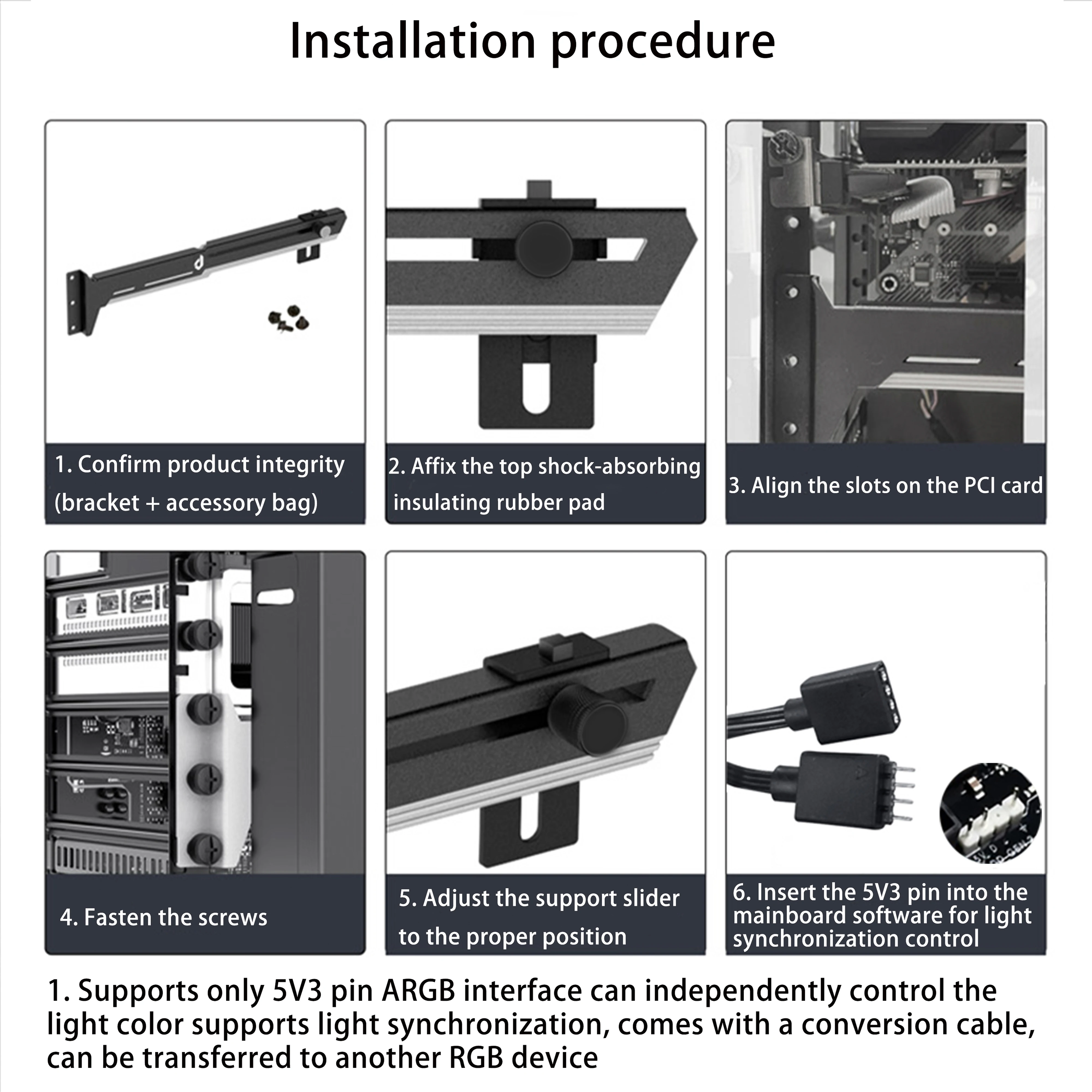 Installation procedure

1. Confirm product integrity (bracket + accessory bag)

2. Affix the top shock-absorbing insulating rubber pad

3. Align the slots on the PCI card

4. Fasten the screws

5. Adjust the support slider to the proper position

6. Insert the 5V3 pin into the mainboard software for light synchronization control

1. Supports only 5V3 pin ARGB interface can independently control the light color supports light synchronization, comes with a conversion cable, can be transferred to another RGB device