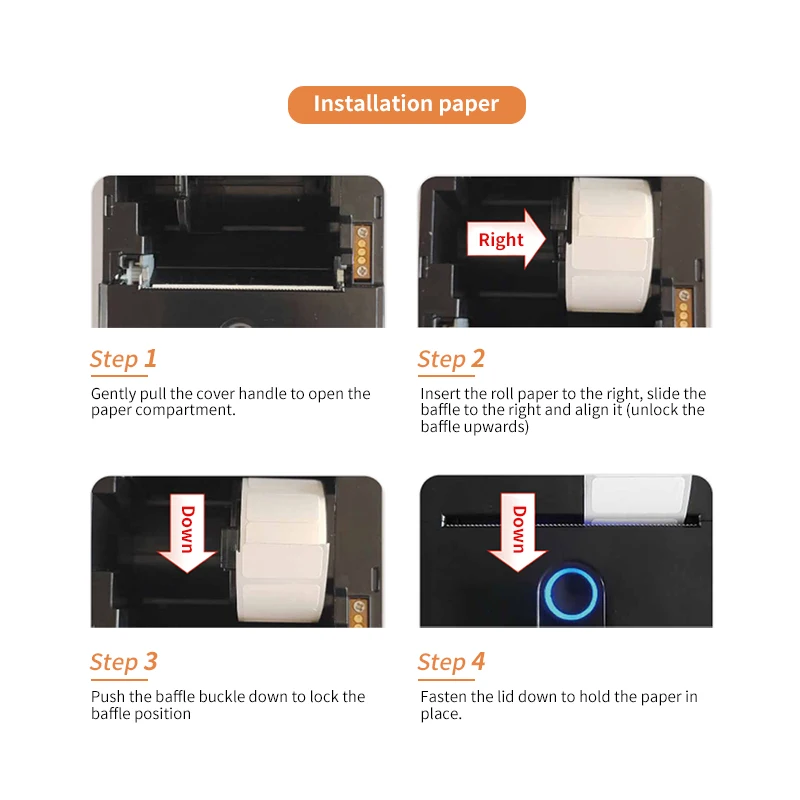 Installation paper

Step 1
Gently pull the cover handle to open the paper compartment.

Right

Step 2
Insert the roll paper to the right, slide the baffle to the right and align it (unlock the baffle upwards)

Down

Step 3
Push the baffle buckle down to lock the baffle position

Down

Step 4
Fasten the lid down to hold the paper in place.