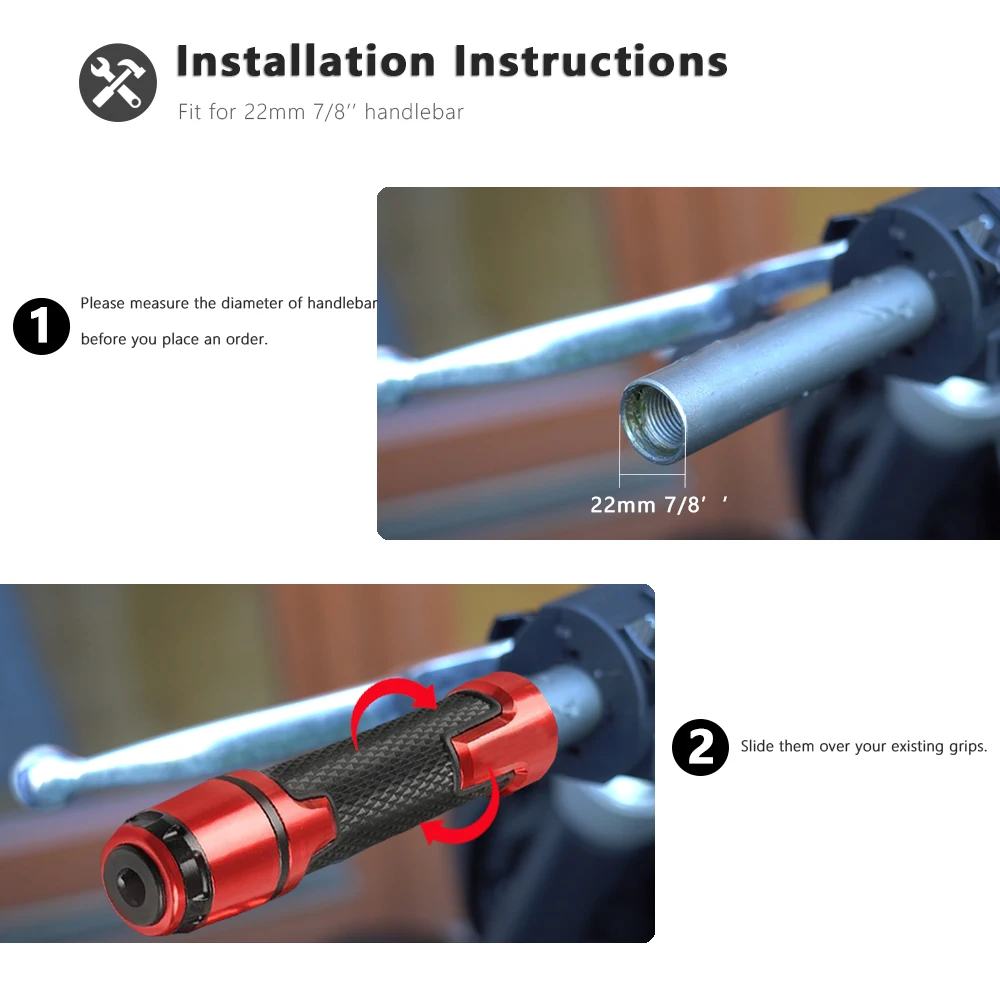 Installation Instructions
Fit for 22mm 7/8'' handlebar

1 Please measure the diameter of handlebar before you place an order.

22mm 7/8' '

2 Slide them over your existing grips.