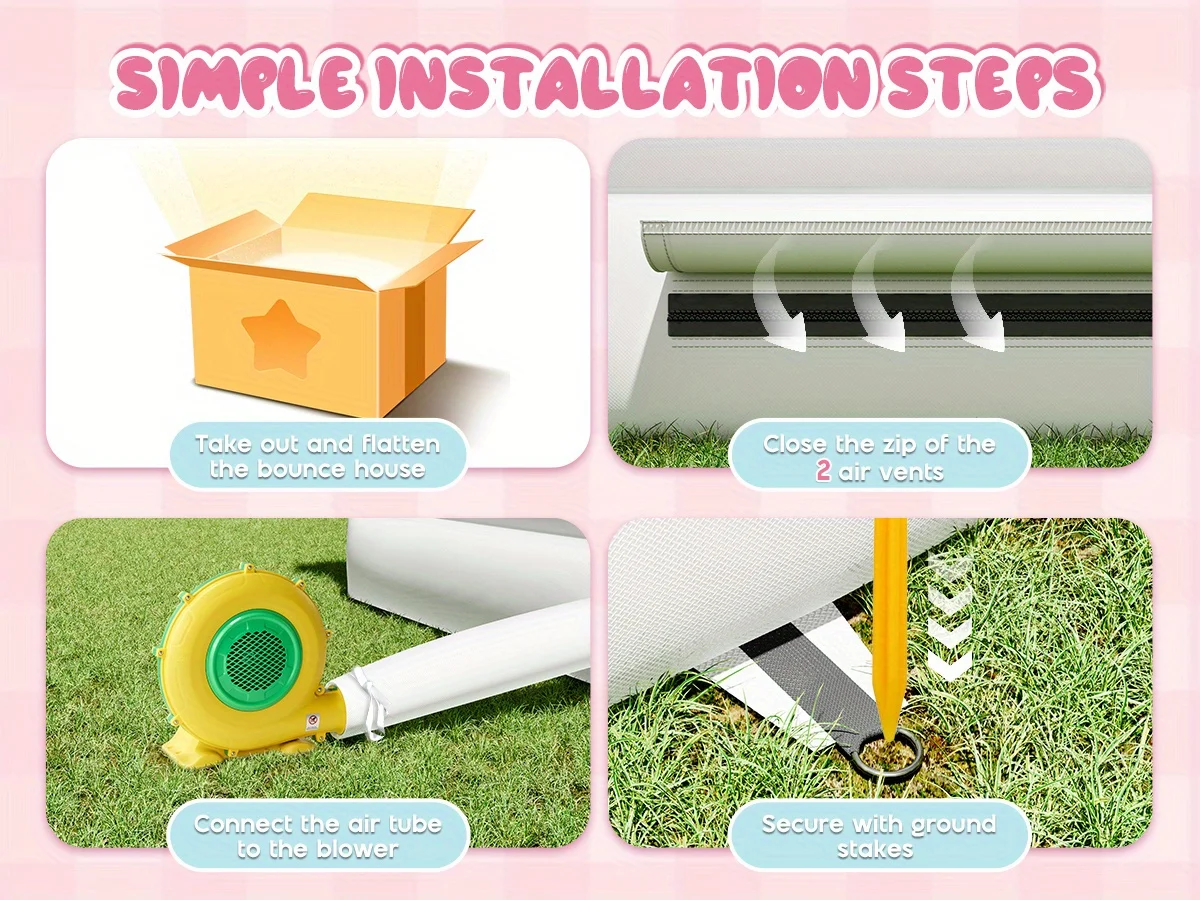 SIMPLE INSTALLATION STEPS

Take out and flatten the bounce house

Close the zip of the 2 air vents

Connect the air tube to the blower

Secure with ground stakes