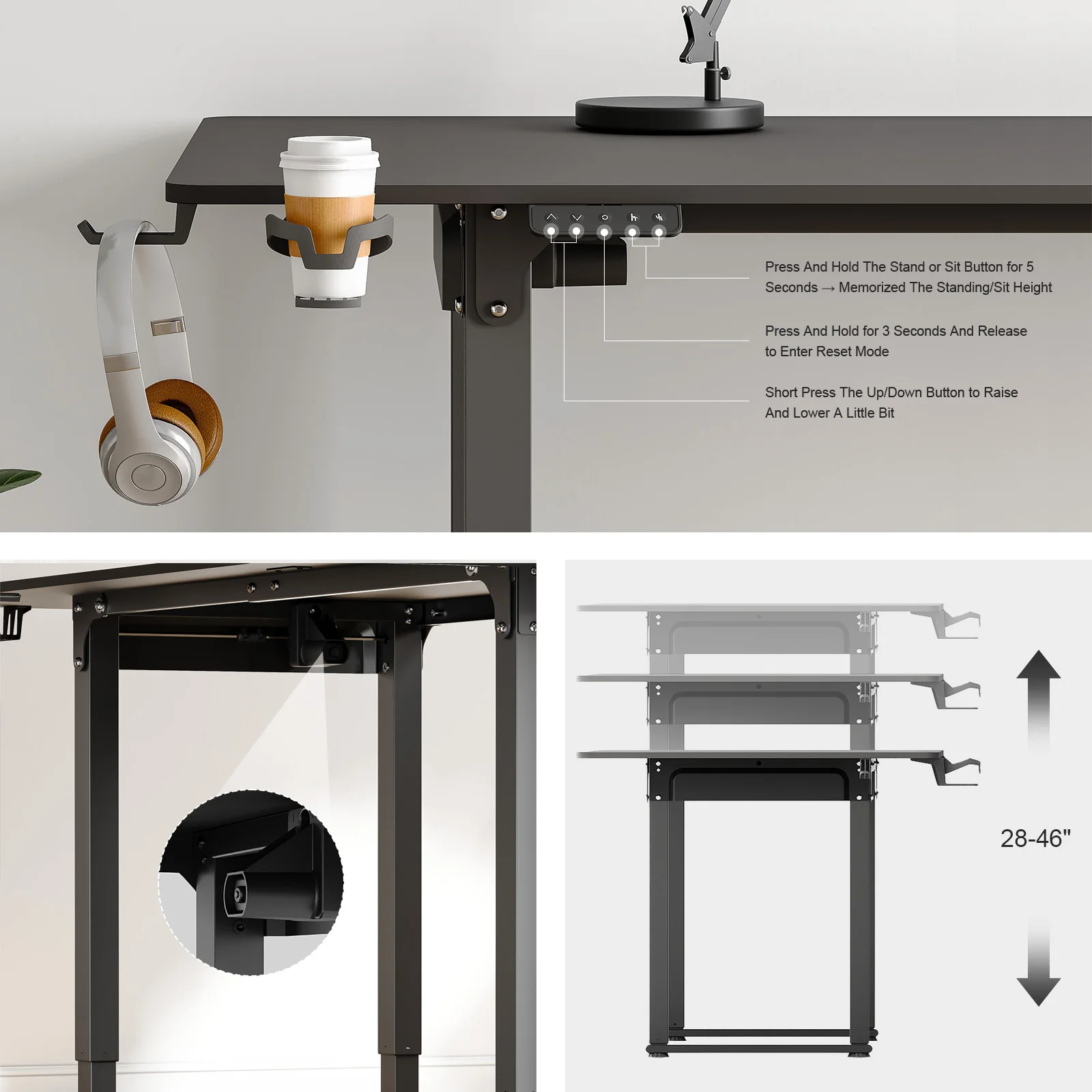 Press And Hold The Stand or Sit Button for 5 Seconds → Memorized The Standing/Sit Height

Press And Hold for 3 Seconds And Release to Enter Reset Mode

Short Press The Up/Down Button to Raise And Lower A Little Bit

28-46"