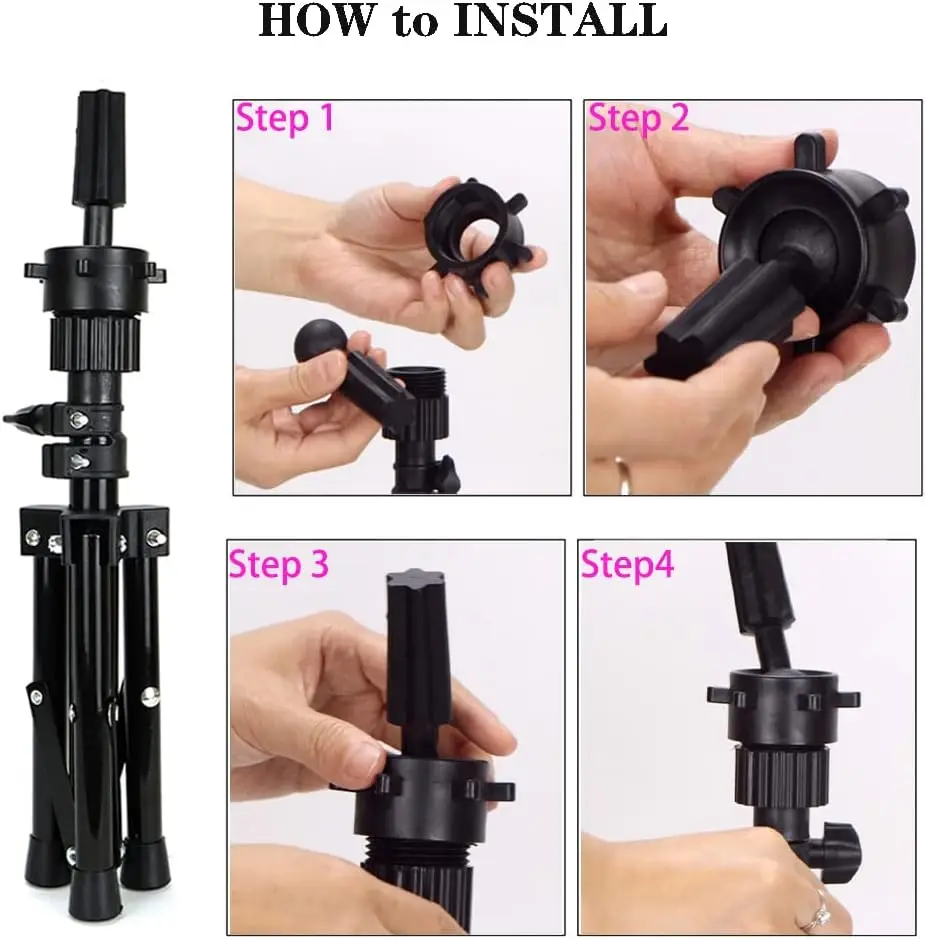 HOW to INSTALL

Step 1

Step 2

Step 3

Step4