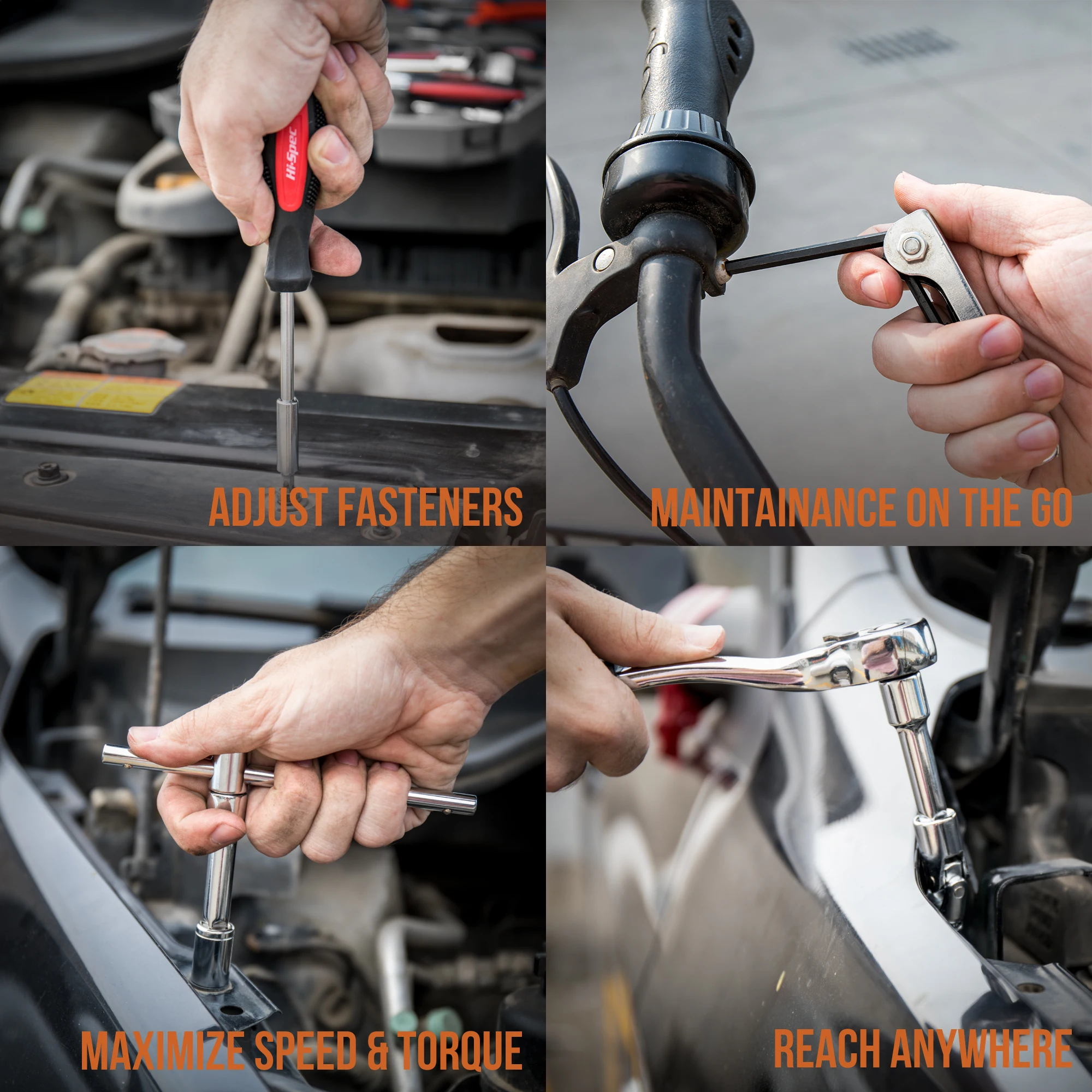 Hi-Spec

ADJUST FASTENERS

MAINTAINANCE ON THE GO

MAXIMIZE SPEED & TORQUE

REACH ANYWHERE