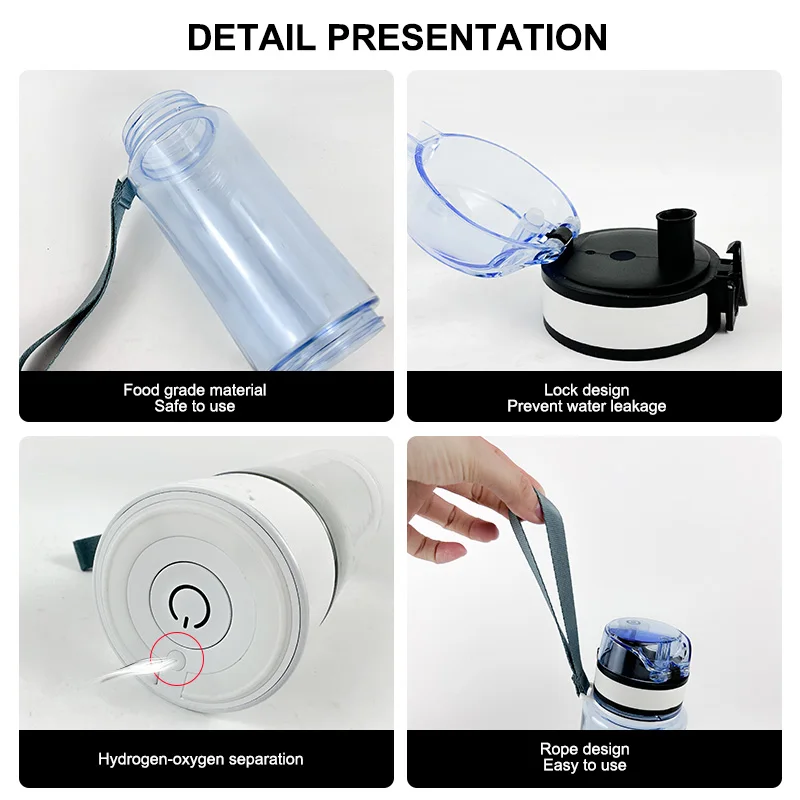 DETAIL PRESENTATION

Food grade material
Safe to use

Lock design
Prevent water leakage

Hydrogen-oxygen separation

Rope design
Easy to use