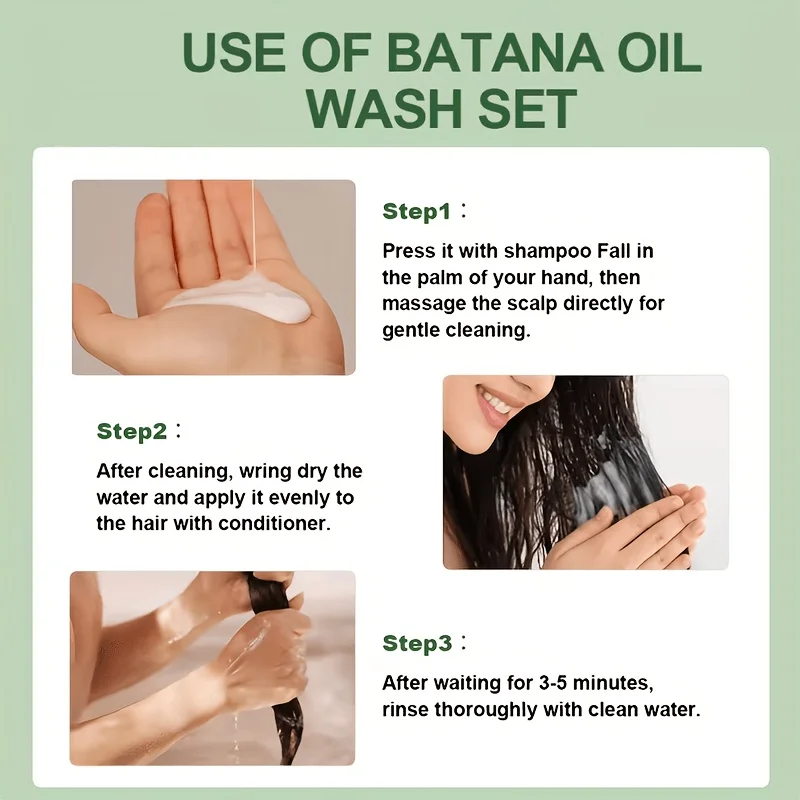 USE OF BATANA OIL WASH SET

Step1：

Press it with shampoo Fall in the palm of your hand, then massage the scalp directly for gentle cleaning.

Step2：

After cleaning, wring dry the water and apply it evenly to the hair with conditioner.

Step3：

After waiting for 3-5 minutes, rinse thoroughly with clean water.