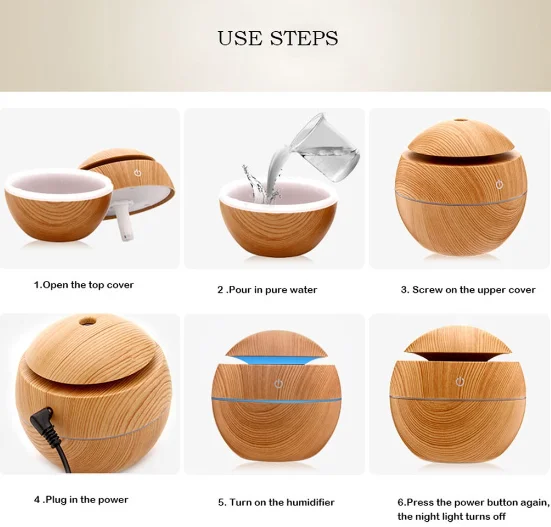 USE STEPS

1.Open the top cover

2 .Pour in pure water

3. Screw on the upper cover

4 .Plug in the power

5. Turn on the humidifier

6.Press the power button again, the night light turns off