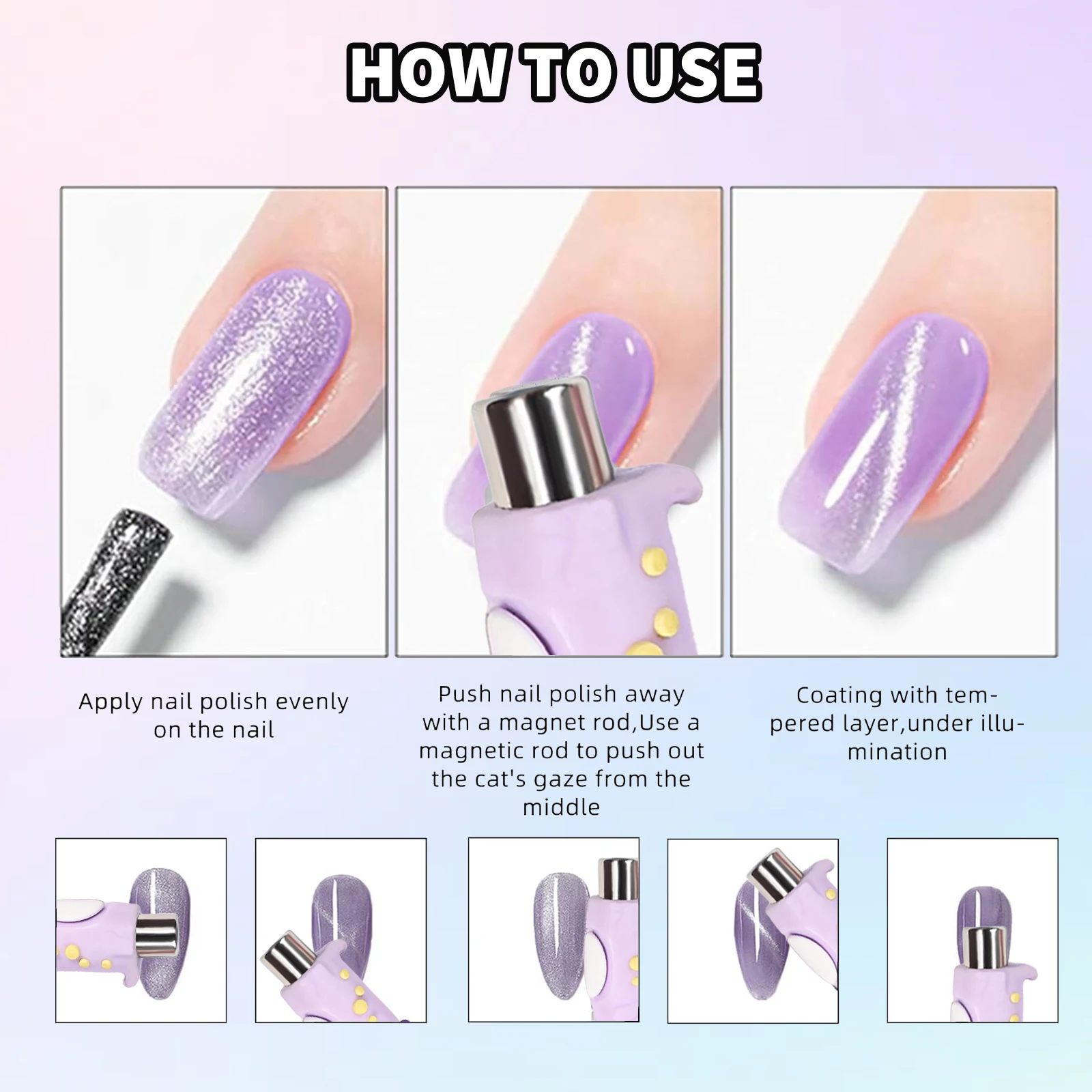 HOW TO USE

Apply nail polish evenly on the nail

Push nail polish away with a magnet rod,Use a magnetic rod to push out the cat's gaze from the middle

Coating with tempered layer,under illumination