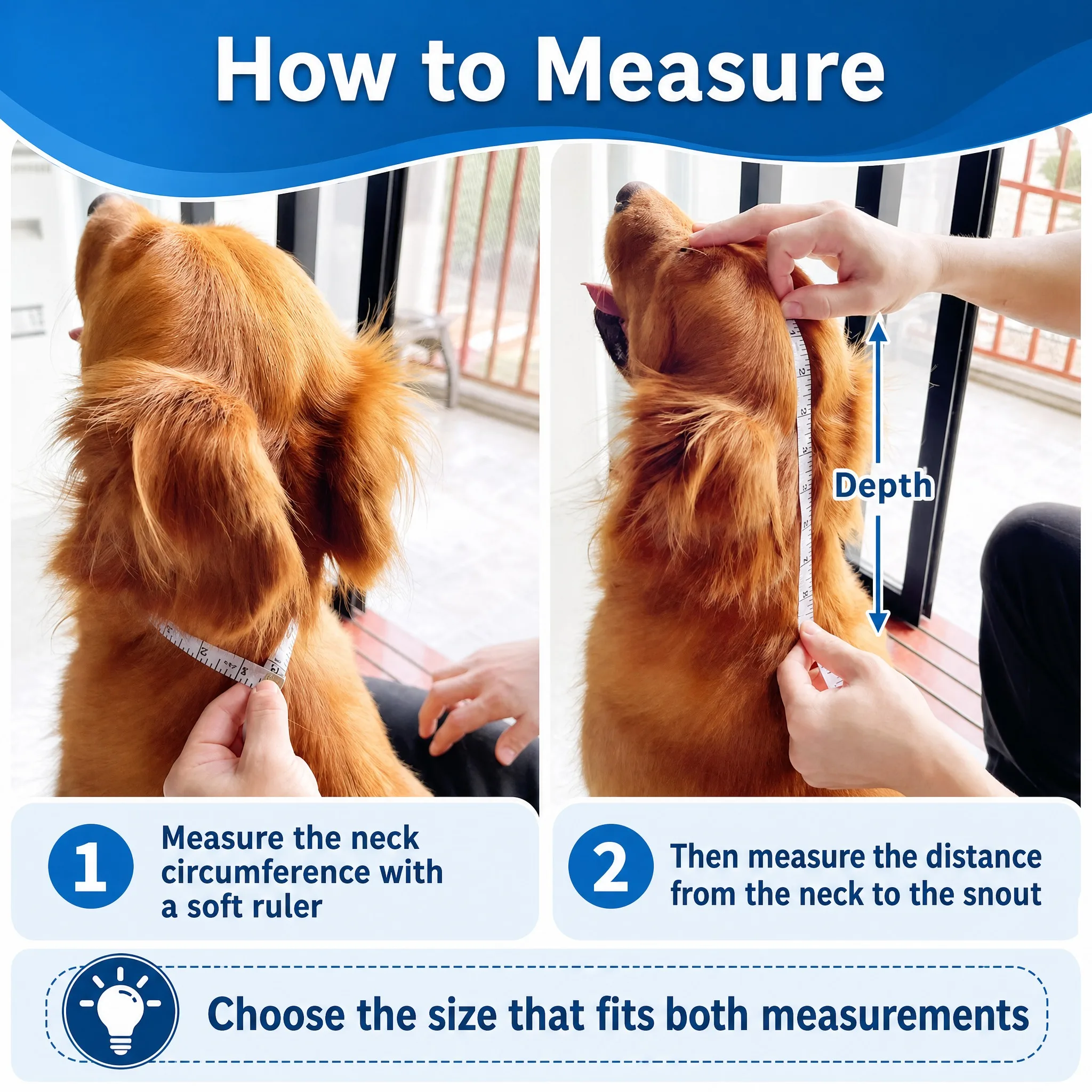 How to Measure

Depth

1 Measure the neck circumference with a soft ruler

2 Then measure the distance from the neck to the snout

Choose the size that fits both measurements