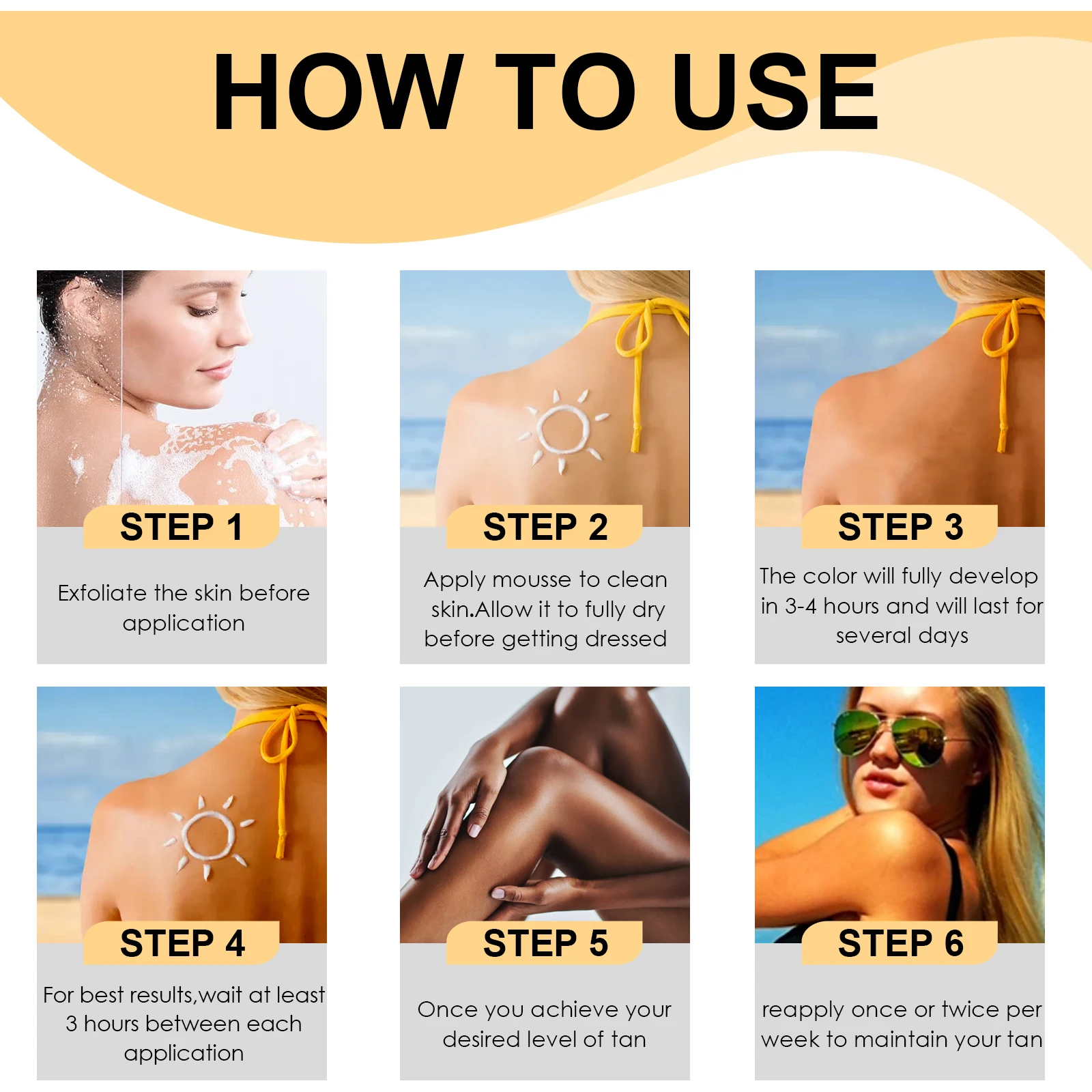 HOW TO USE

STEP 1

Exfoliate the skin before application

STEP 2

Apply mousse to clean skin.Allow it to fully dry before getting dressed

STEP 3

The color will fully develop in 3-4 hours and will last for several days

STEP 4

For best results,wait at least 3 hours between each application

STEP 5

Once you achieve your desired level of tan

STEP 6

reapply once or twice per week to maintain your tan