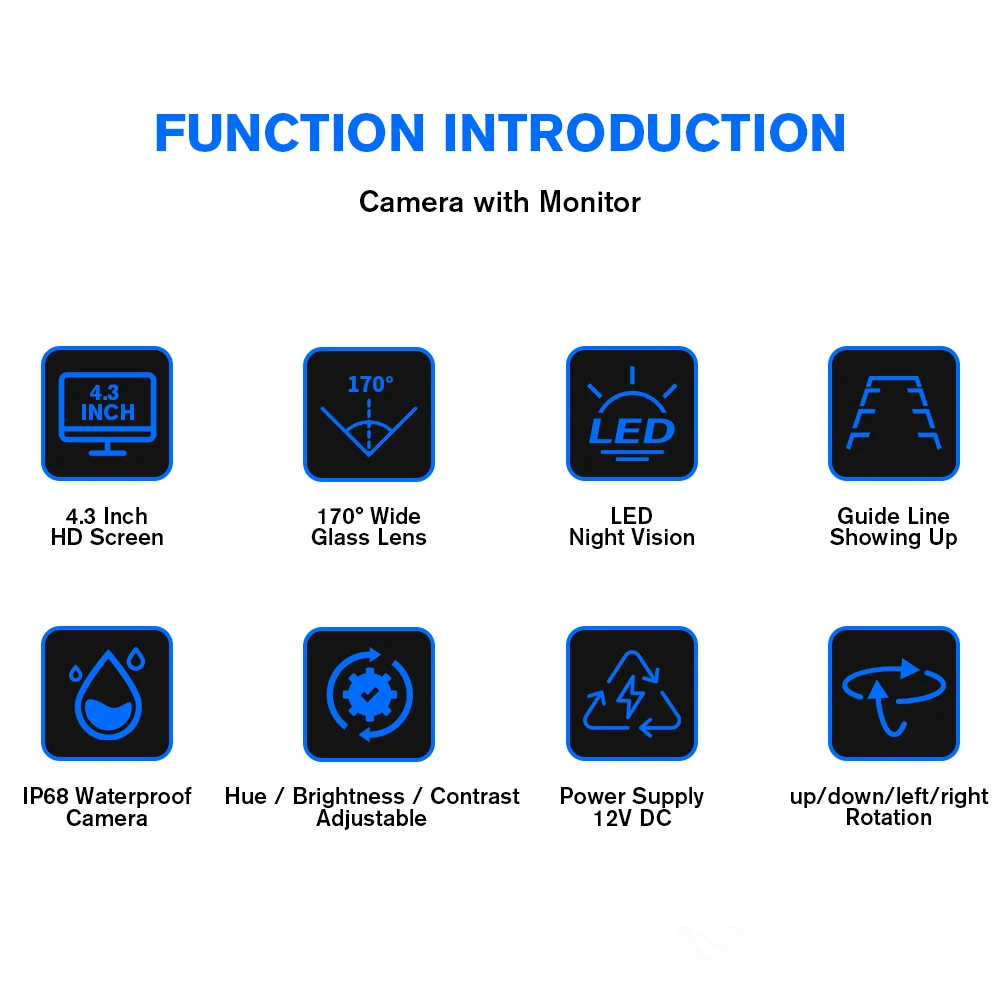 FUNCTION INTRODUCTION

Camera with Monitor

4.3 INCH

4.3 Inch
HD Screen

170°

170° Wide
Glass Lens

LED

LED
Night Vision

Guide Line
Showing Up

IP68 Waterproof
Camera

Hue / Brightness / Contrast
Adjustable

Power Supply
12V DC

up/down/left/right
Rotation