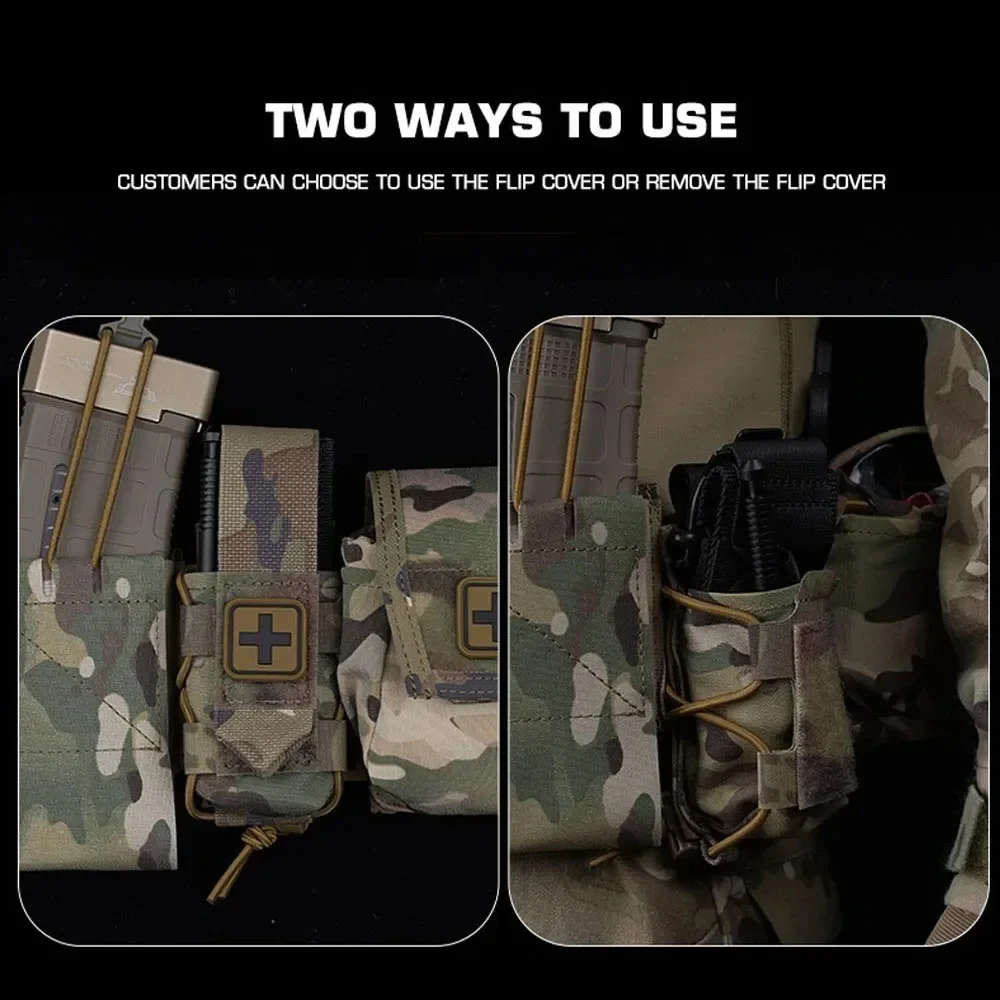 TWO WAYS TO USE

CUSTOMERS CAN CHOOSE TO USE THE FLIP COVER OR REMOVE THE FLIP COVER