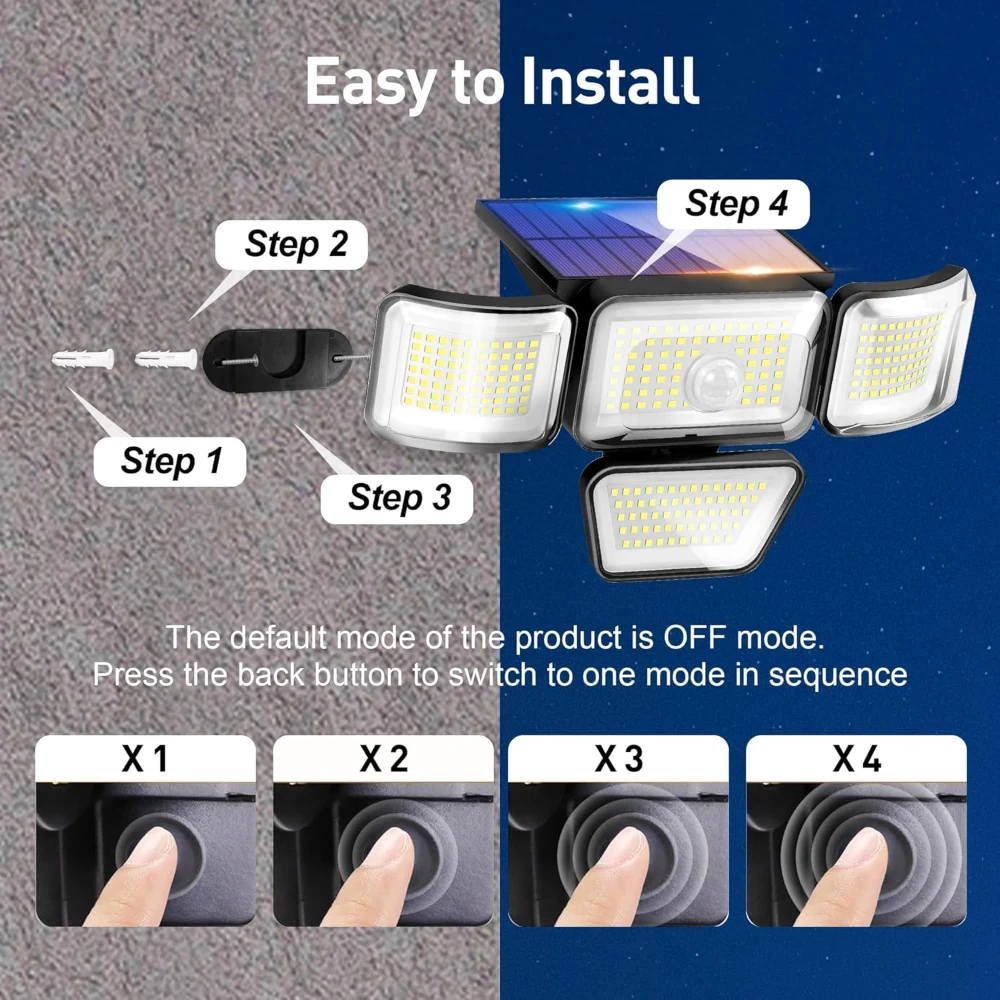 Easy to Install

Step 4

Step 2

Step 1

Step 3

The default mode of the product is OFF mode.
Press the back button to switch to one mode in sequence

X 1

X 2

X 3

X 4