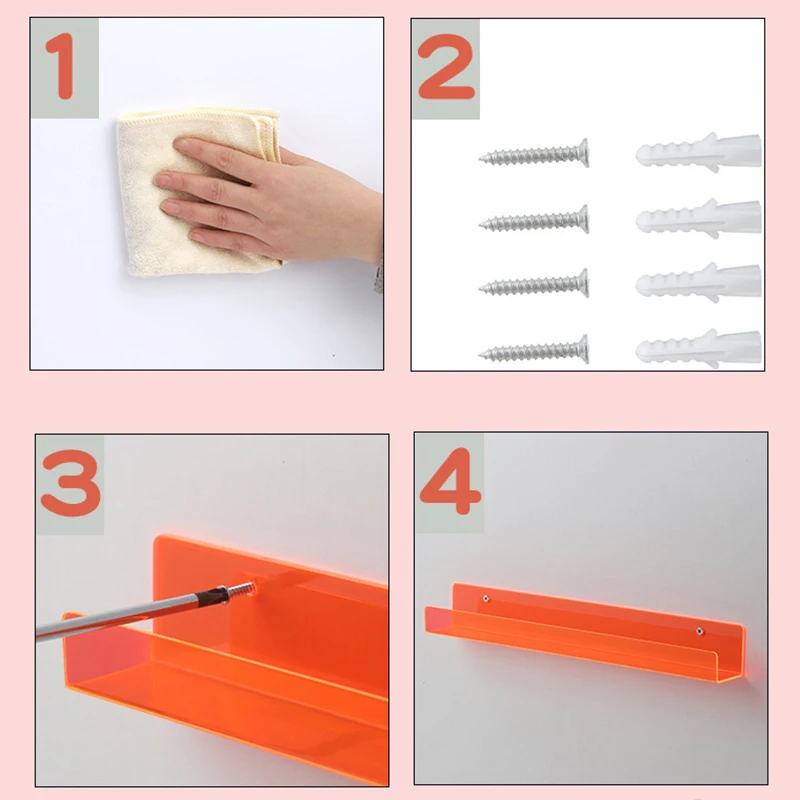 1

2

3

4