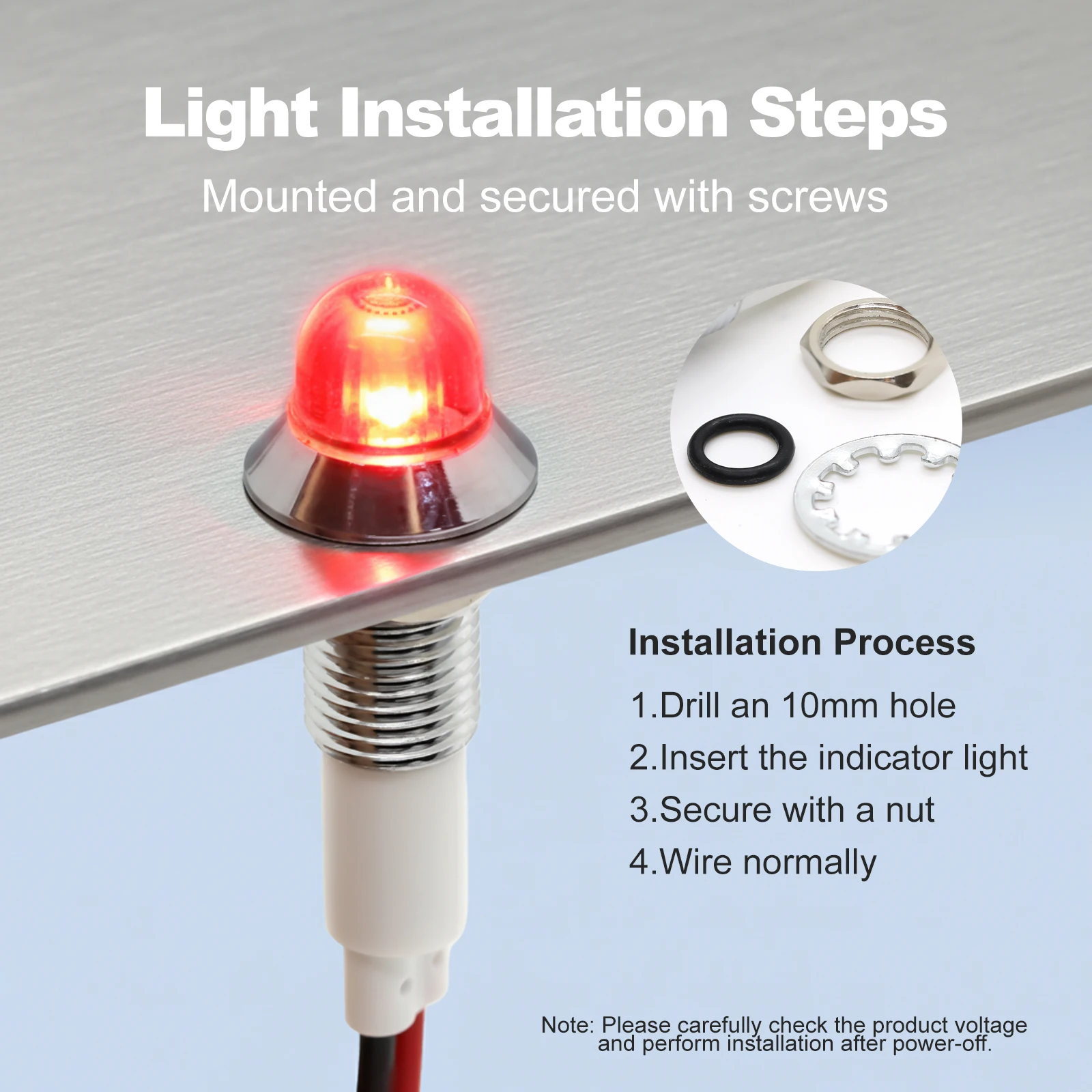 Light Installation Steps

Mounted and secured with screws

Installation Process

1.Drill an 10mm hole

2.Insert the indicator light

3.Secure with a nut

4.Wire normally

Note: Please carefully check the product voltage and perform installation after power-off.