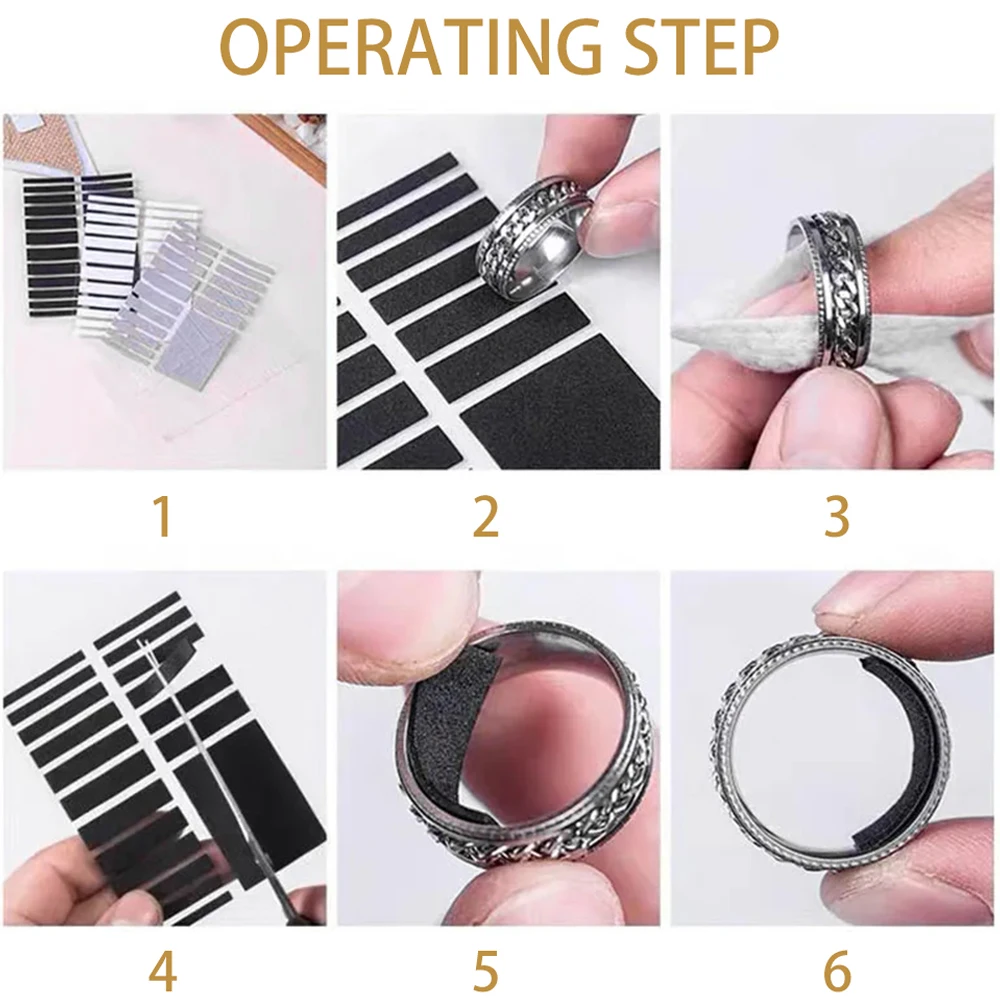 OPERATING STEP

1

2

3

4

5

6