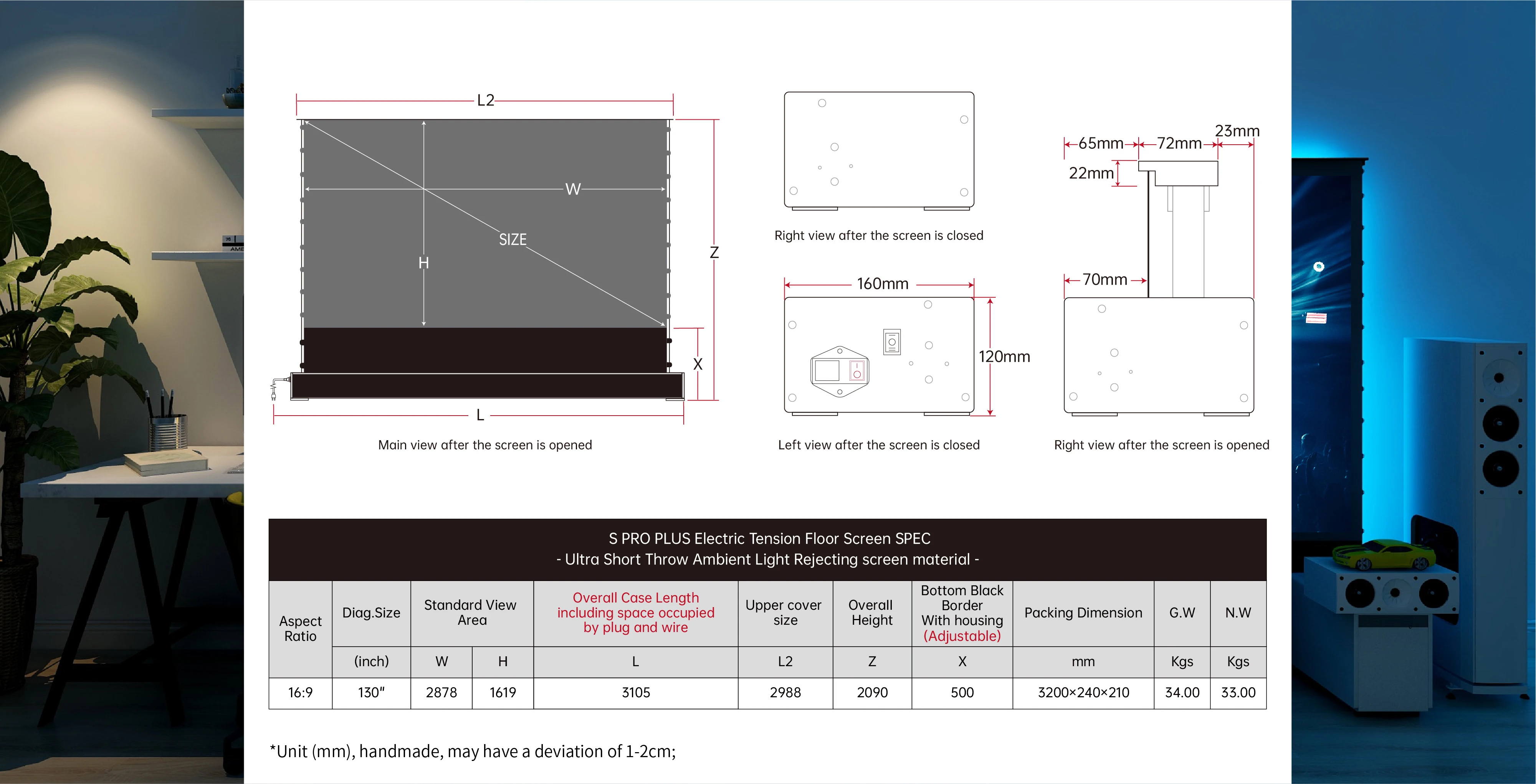 L2

W

SIZE

H

Z

X

L

Main view after the screen is opened

Right view after the screen is closed

160mm

120mm

Left view after the screen is closed

65mm 72mm 23mm

22mm

70mm

Right view after the screen is opened

S PRO PLUS Electric Tension Floor Screen SPEC
- Ultra Short Throw Ambient Light Rejecting screen material -

| Aspect Ratio | Diag.Size | Standard View Area | | Overall Case Length including space occupied by plug and wire | Upper cover size | Overall Height | Bottom Black Border With housing (Adjustable) | Packing Dimension | G.W | N.W |
|---|---|---|---|---|---|---|---|---|---|---|
| | (inch) | W | H | L | L2 | Z | X | mm | Kgs | Kgs |
| 16:9 | 130" | 2878 | 1619 | 3105 | 2988 | 2090 | 500 | 3200×240×210 | 34.00 | 33.00 |

*Unit (mm), handmade, may have a deviation of 1-2cm;