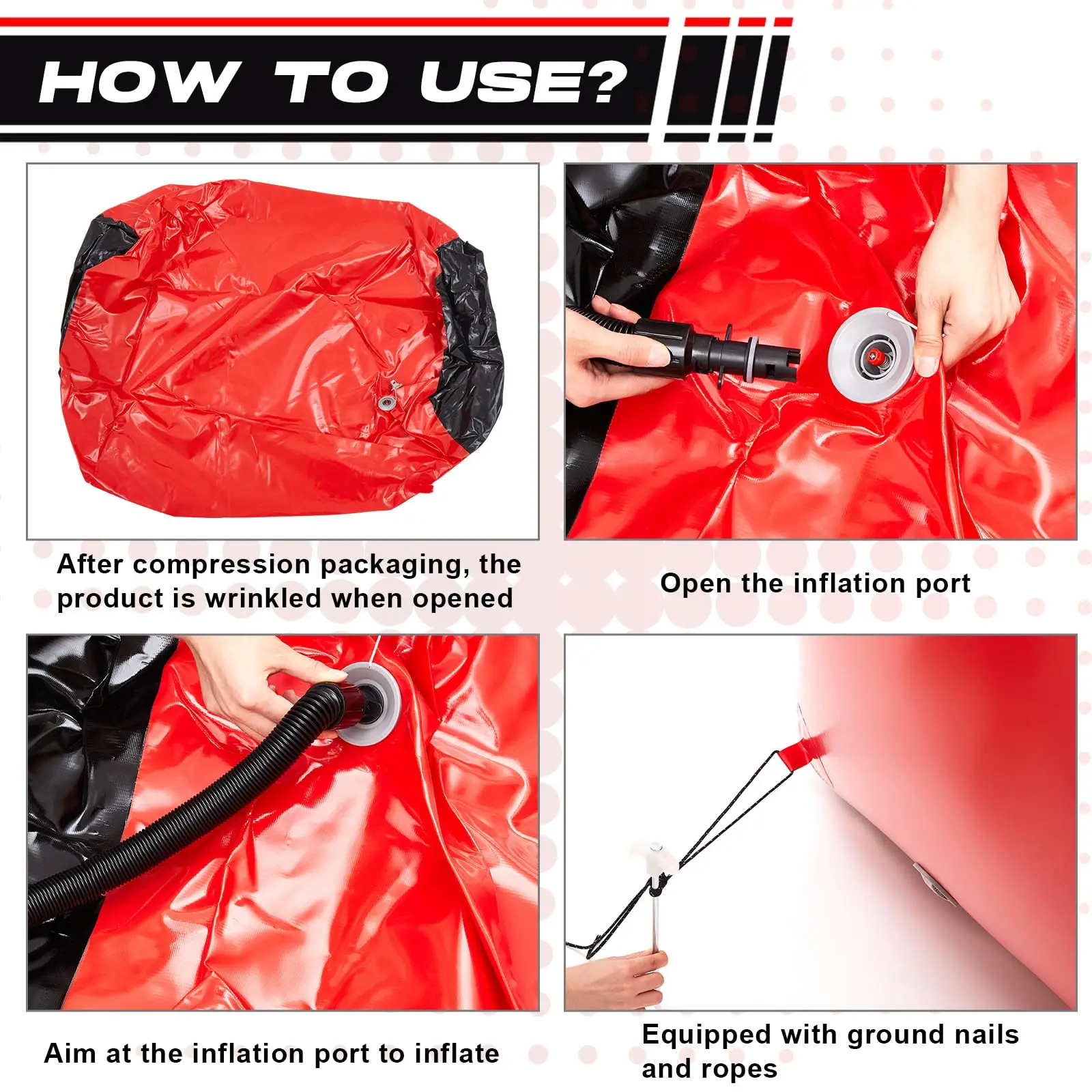 HOW TO USE?

After compression packaging, the product is wrinkled when opened

Open the inflation port

Aim at the inflation port to inflate

Equipped with ground nails and ropes