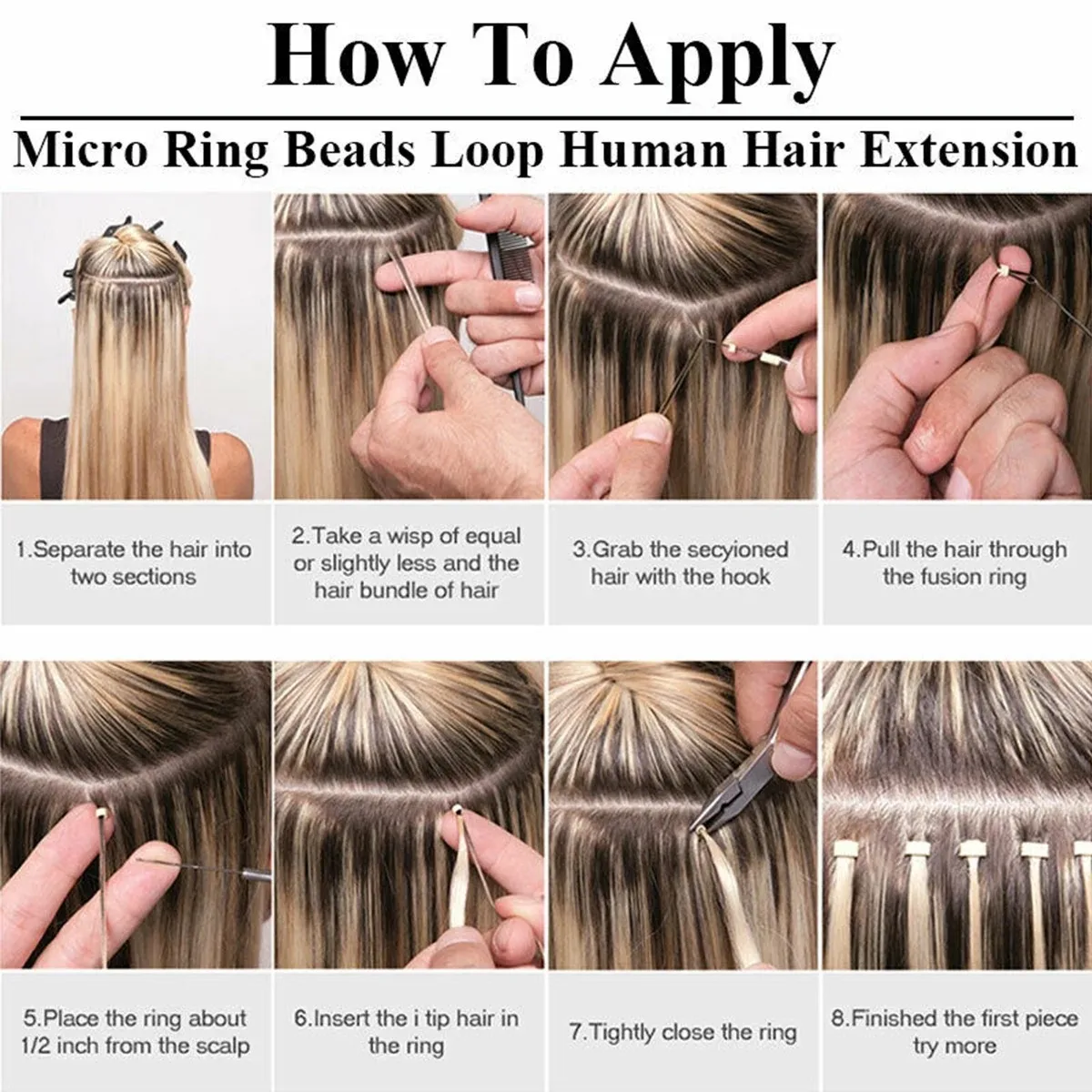 How To Apply

Micro Ring Beads Loop Human Hair Extension

1.Separate the hair into two sections

2.Take a wisp of equal or slightly less and the hair bundle of hair

3.Grab the secyioned hair with the hook

4.Pull the hair through the fusion ring

5.Place the ring about 1/2 inch from the scalp

6.Insert the i tip hair in the ring

7.Tightly close the ring

8.Finished the first piece try more