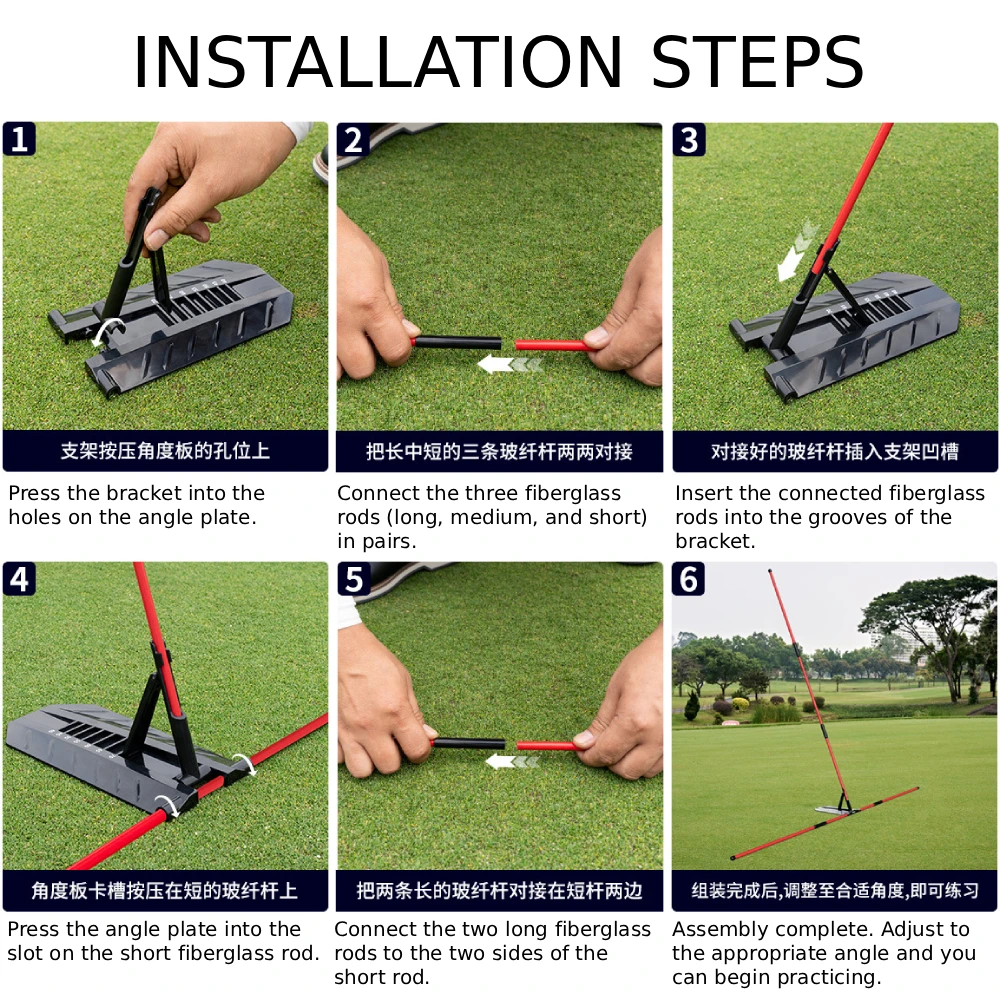 INSTALLATION STEPS

1
支架按压角度板的孔位上
Press the bracket into the holes on the angle plate.

2
把长中短的三条玻纤杆两两对接
Connect the three fiberglass rods (long, medium, and short) in pairs.

3
对接好的玻纤杆插入支架凹槽
Insert the connected fiberglass rods into the grooves of the bracket.

4
角度板卡槽按压在短的玻纤杆上
Press the angle plate into the slot on the short fiberglass rod.

5
把两条长的玻纤杆对接在短杆两边
Connect the two long fiberglass rods to the two sides of the short rod.

6
组装完成后,调整至合适角度,即可练习
Assembly complete. Adjust to the appropriate angle and you can begin practicing.