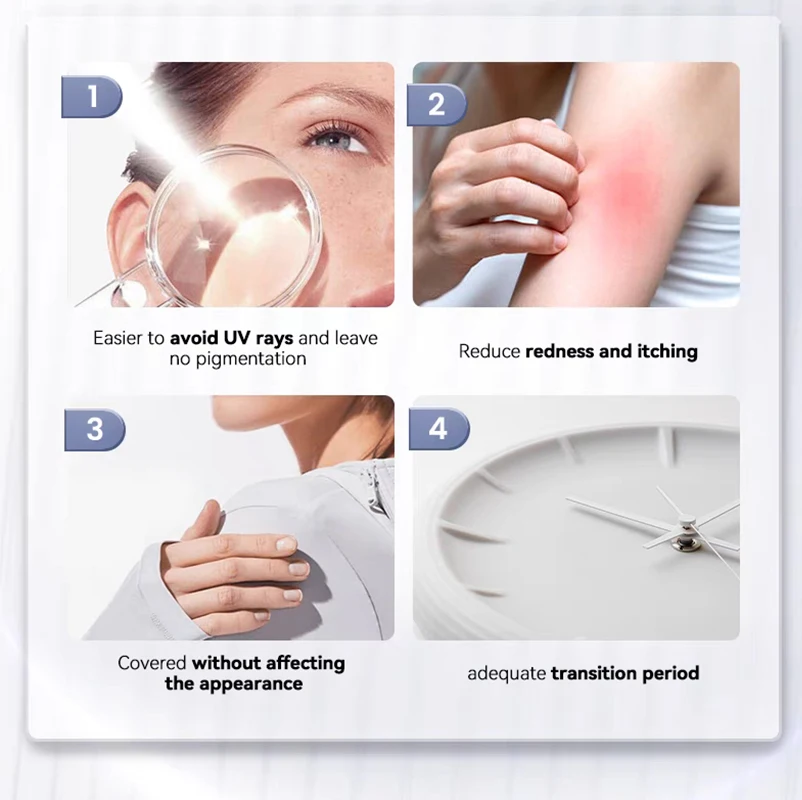 1

Easier to avoid UV rays and leave no pigmentation

2

Reduce redness and itching

3

Covered without affecting the appearance

4

adequate transition period