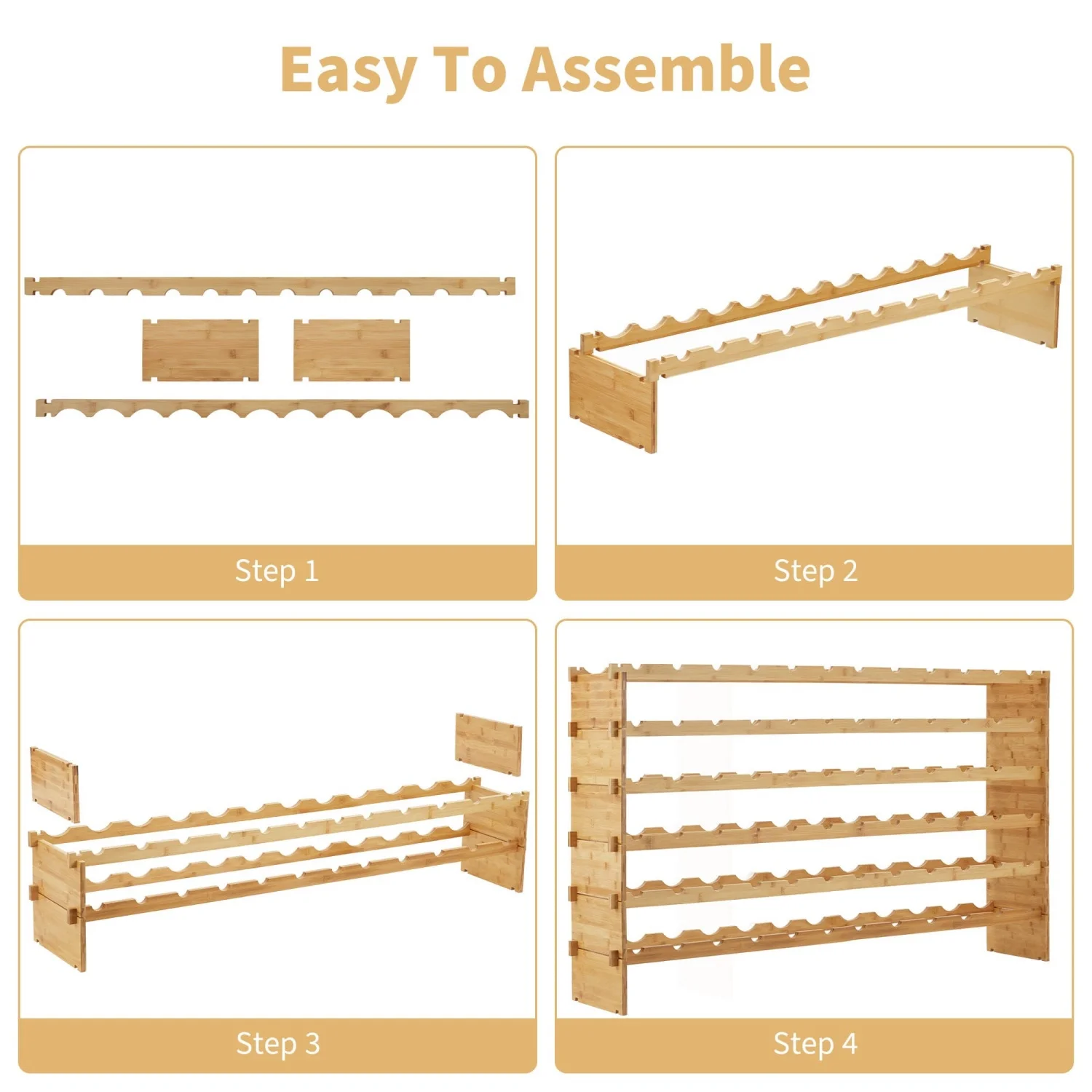 Easy To Assemble

Step 1

Step 2

Step 3

Step 4