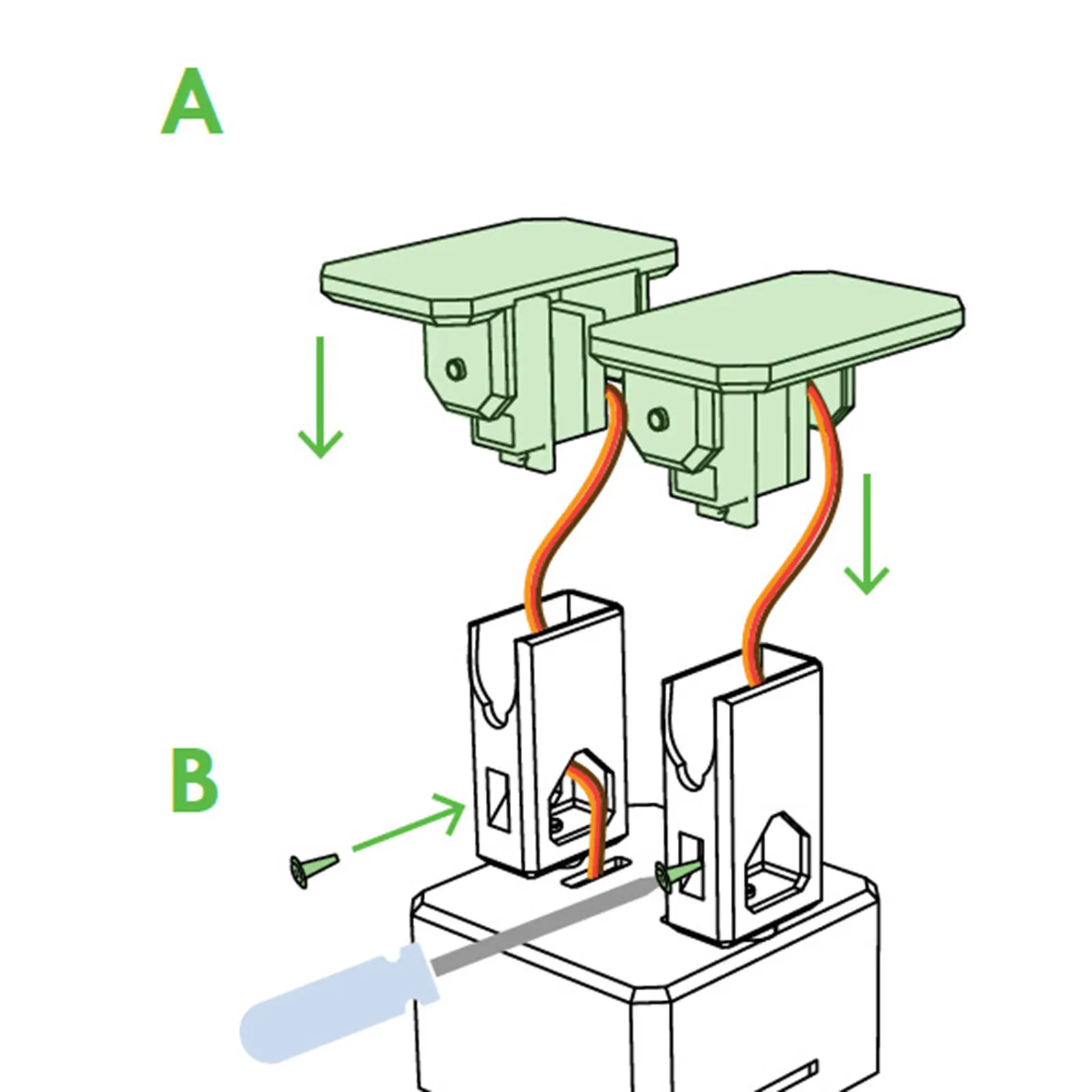 A

B