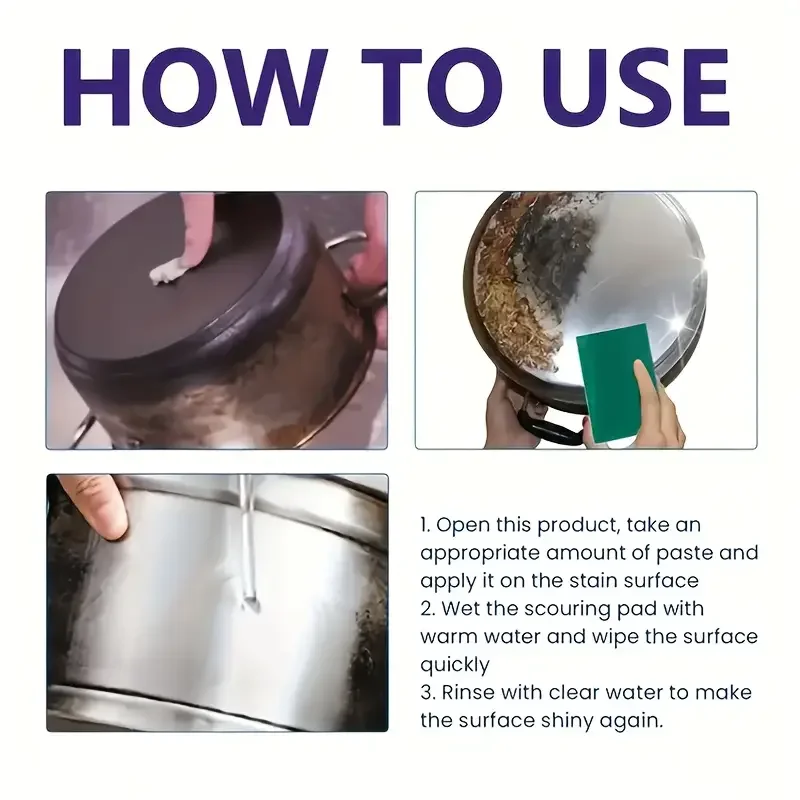 HOW TO USE

1. Open this product, take an appropriate amount of paste and apply it on the stain surface
2. Wet the scouring pad with warm water and wipe the surface quickly
3. Rinse with clear water to make the surface shiny again.