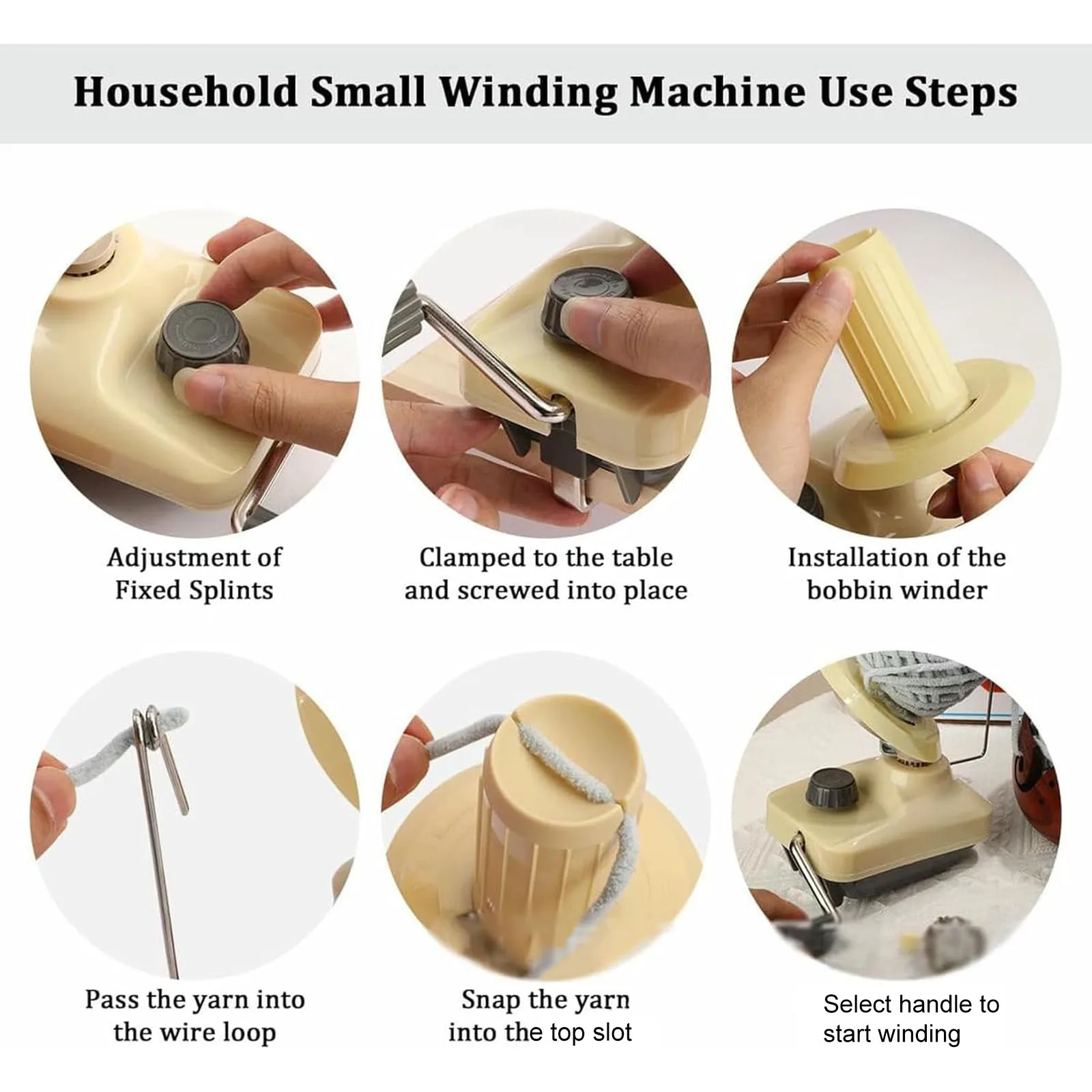 Household Small Winding Machine Use Steps

Adjustment of Fixed Splints

Clamped to the table and screwed into place

Installation of the bobbin winder

Pass the yarn into the wire loop

Snap the yarn into the top slot

Select handle to start winding