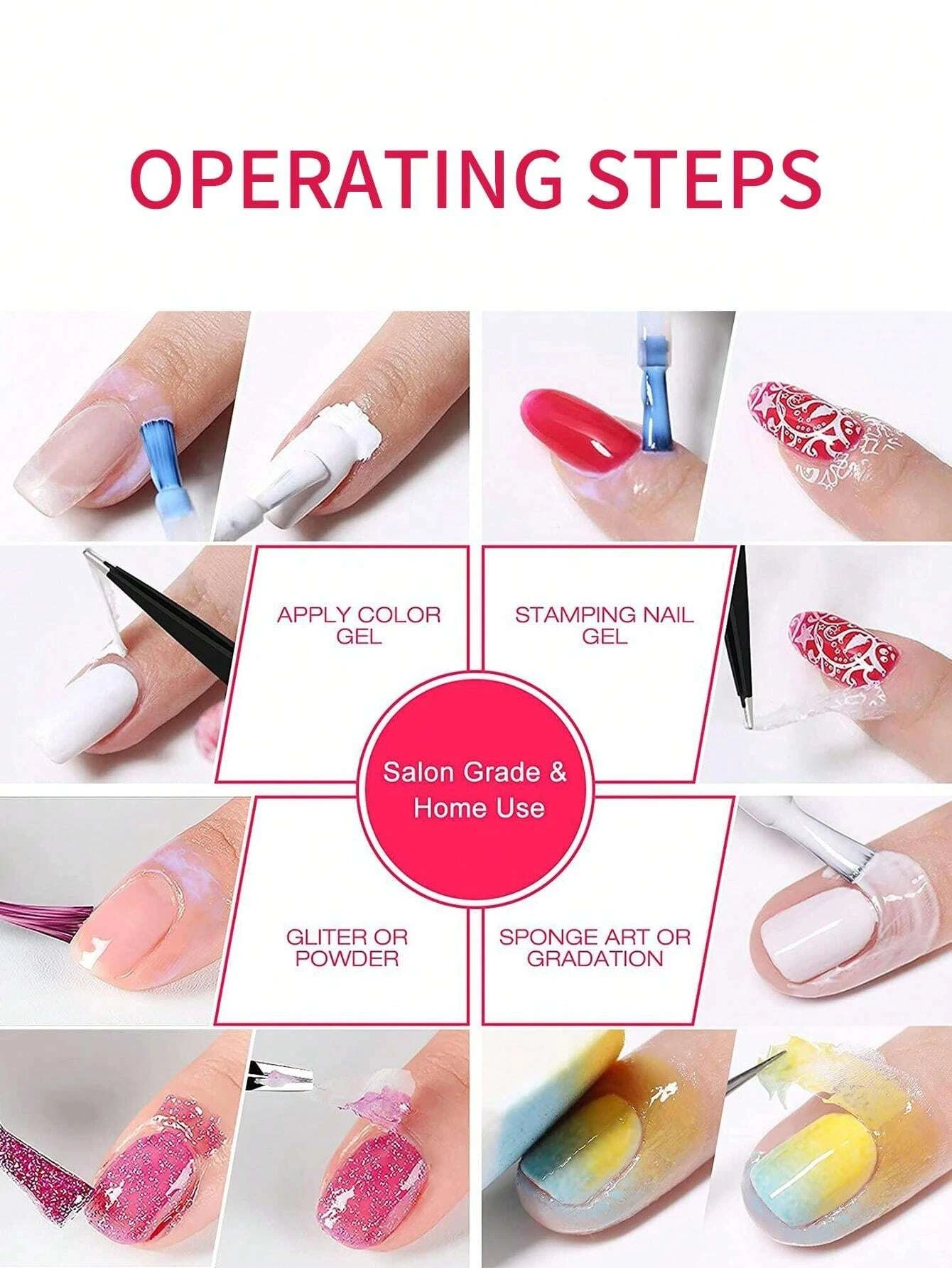 OPERATING STEPS

APPLY COLOR GEL

STAMPING NAIL GEL

Salon Grade & Home Use

GLITER OR POWDER

SPONGE ART OR GRADATION