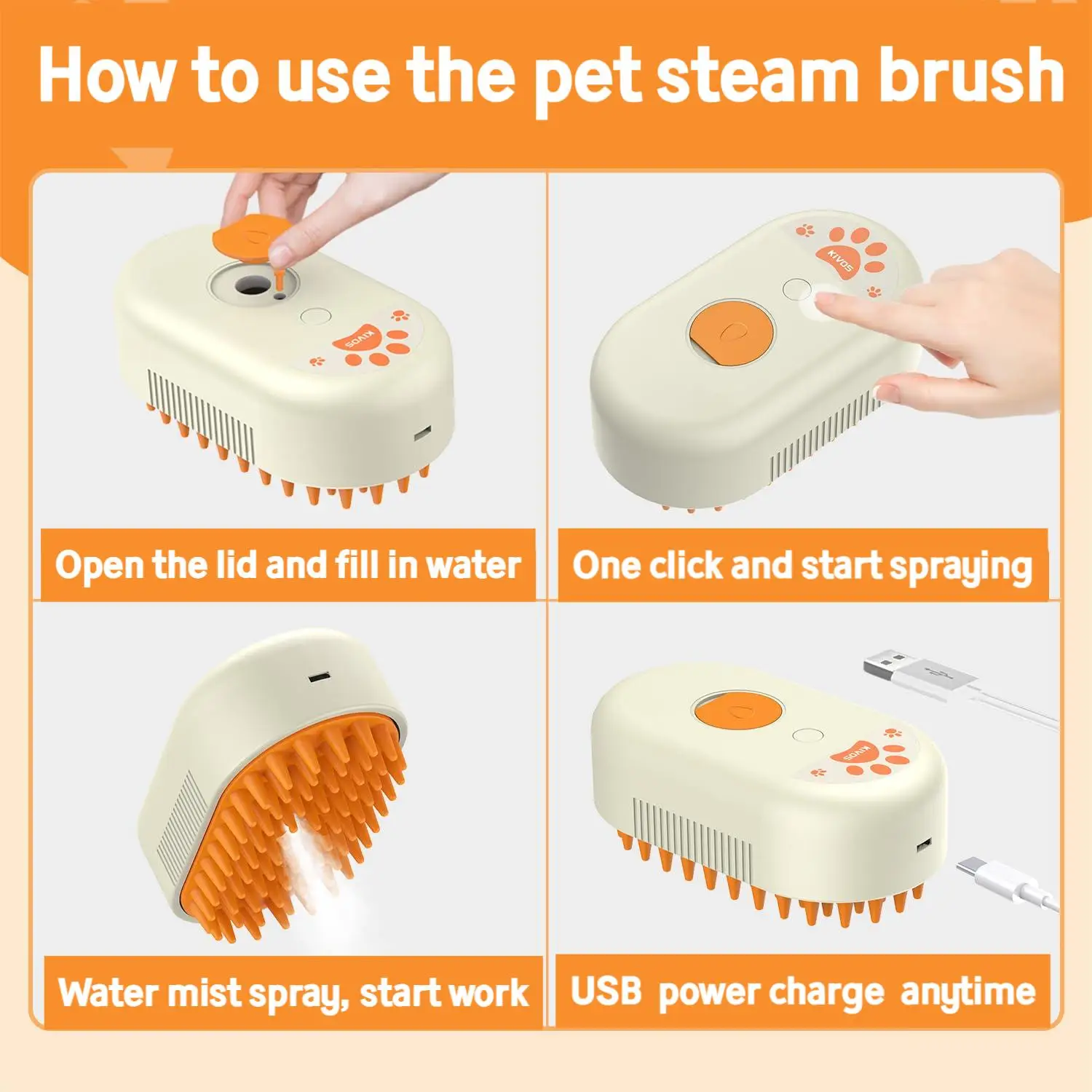 How to use the pet steam brush

KIVOS

Open the lid and fill in water

KIVOS

One click and start spraying

Water mist spray, start work

KIVOS

USB power charge anytime