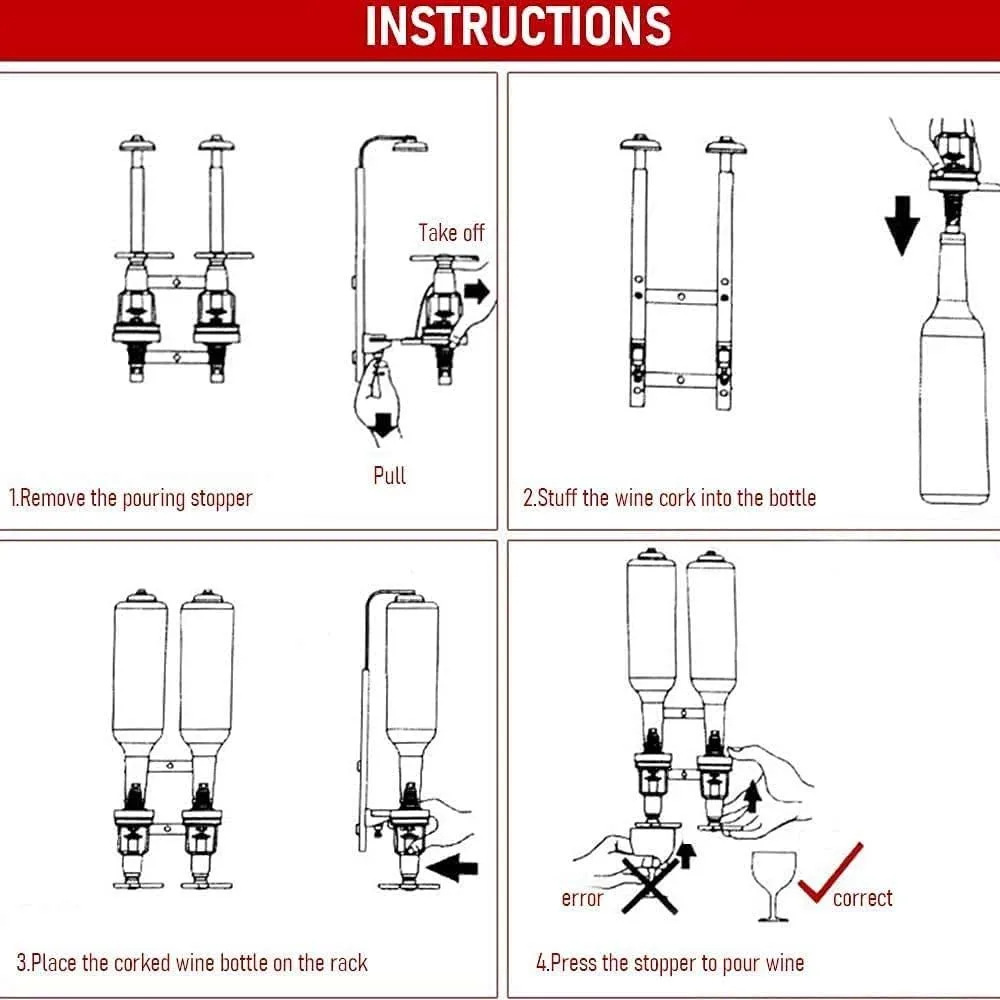 INSTRUCTIONS

Take off

Pull

1.Remove the pouring stopper

2.Stuff the wine cork into the bottle

3.Place the corked wine bottle on the rack

error

correct

4.Press the stopper to pour wine