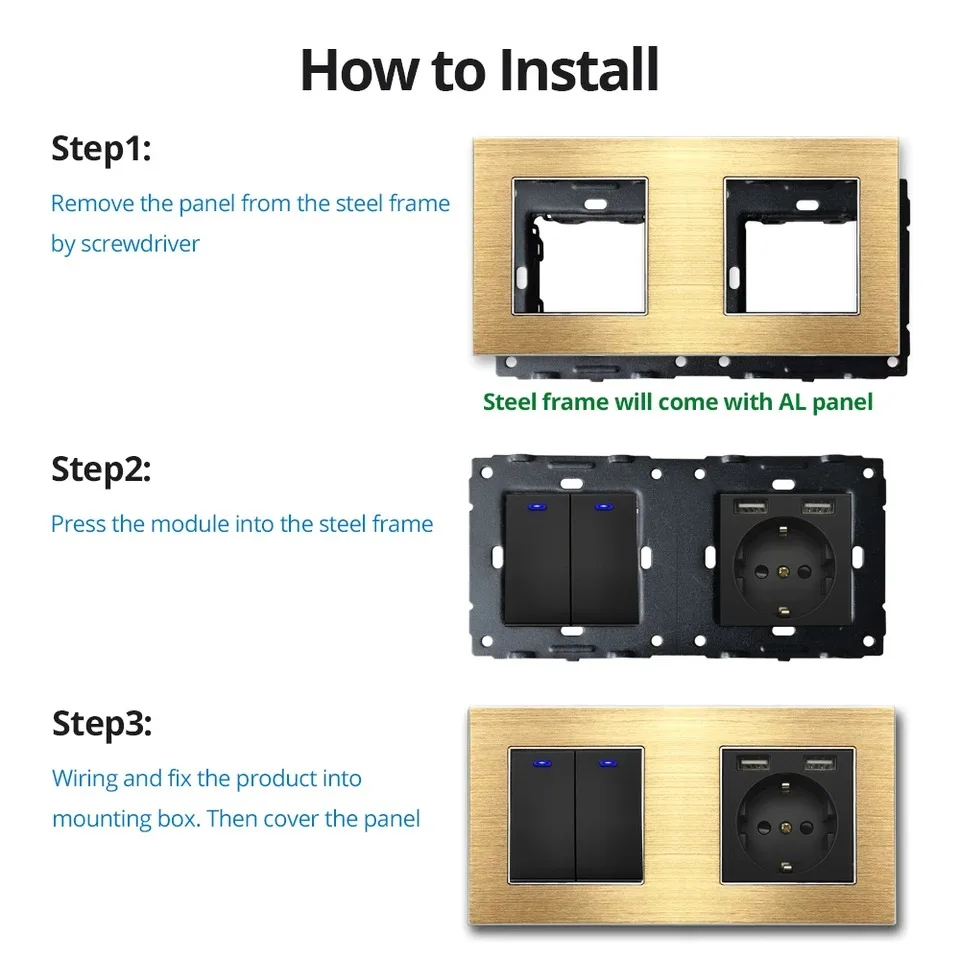 How to Install

Step1:

Remove the panel from the steel frame by screwdriver

Steel frame will come with AL panel

Step2:

Press the module into the steel frame

Step3:

Wiring and fix the product into mounting box. Then cover the panel