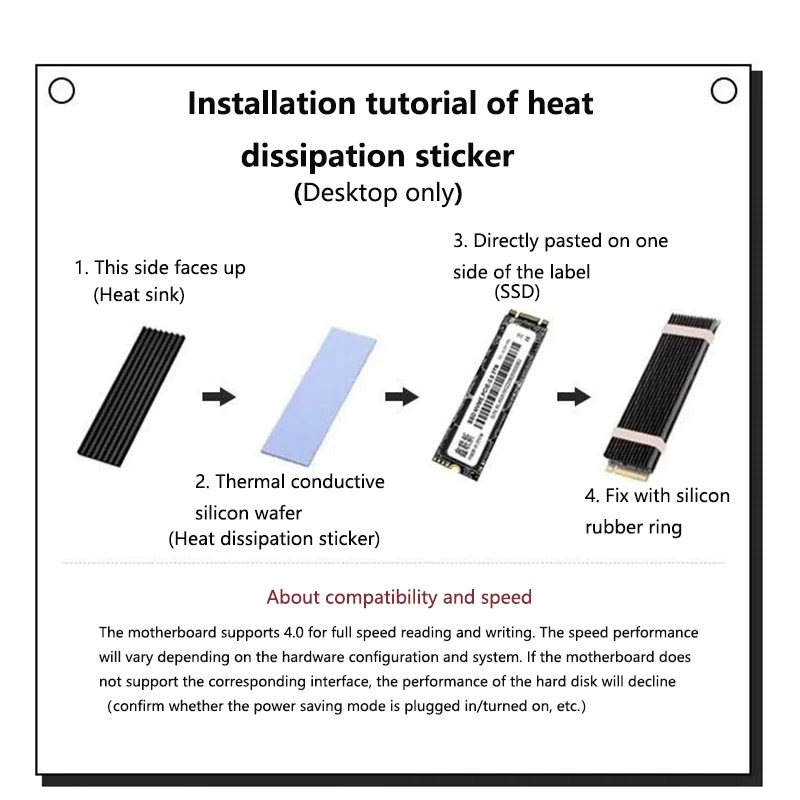 Installation tutorial of heat dissipation sticker
(Desktop only)

1. This side faces up
(Heat sink)

2. Thermal conductive silicon wafer
(Heat dissipation sticker)

3. Directly pasted on one side of the label
(SSD)

4. Fix with silicon rubber ring

About compatibility and speed

The motherboard supports 4.0 for full speed reading and writing. The speed performance will vary depending on the hardware configuration and system. If the motherboard does not support the corresponding interface, the performance of the hard disk will decline (confirm whether the power saving mode is plugged in/turned on, etc.)