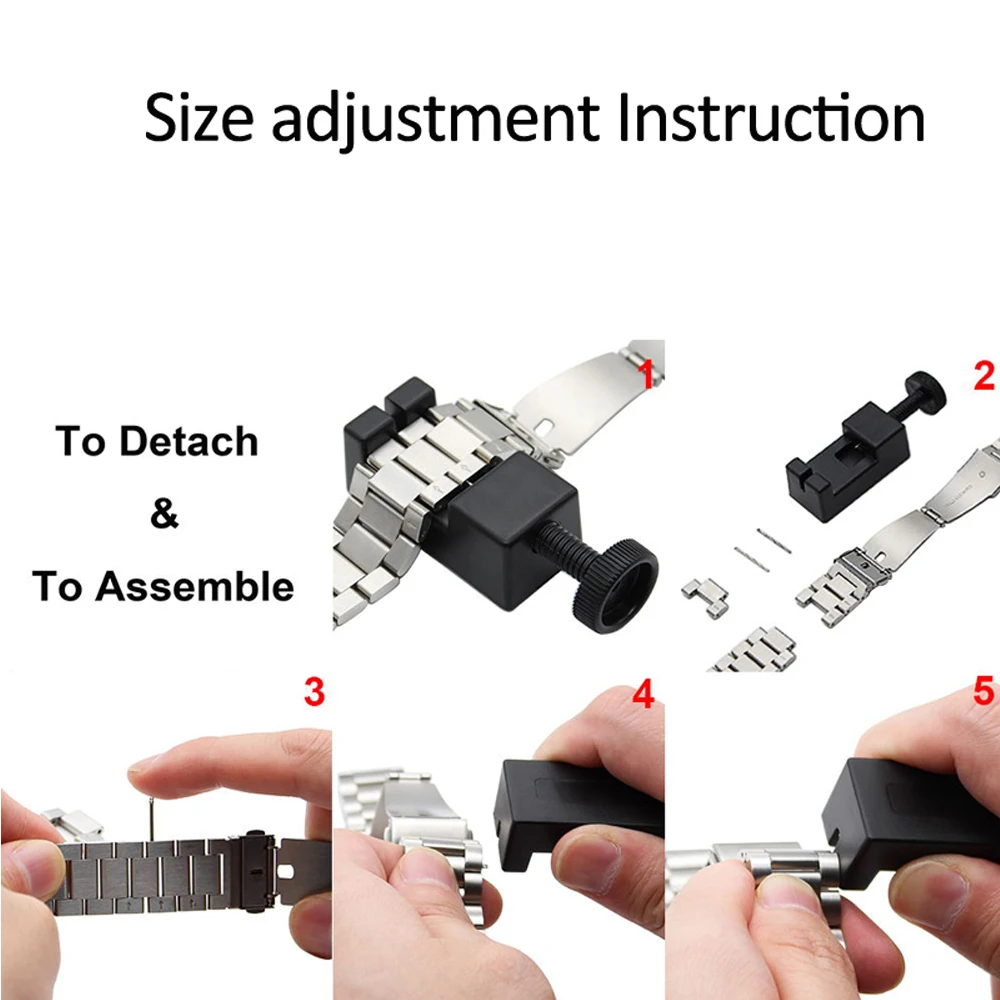 Size adjustment Instruction

To Detach
&
To Assemble

1

2

3

4

5