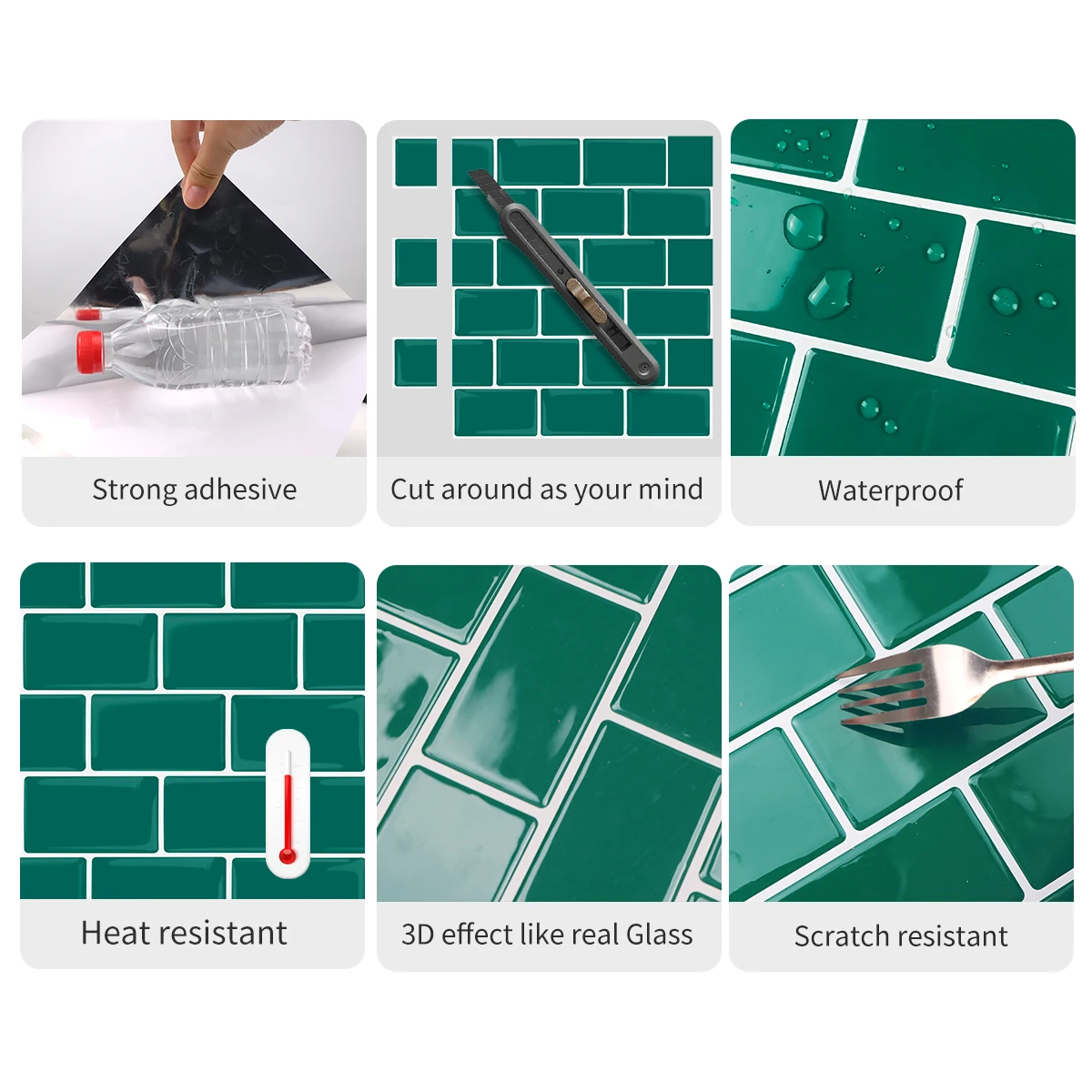 Strong adhesive

Cut around as your mind

Waterproof

Heat resistant

3D effect like real Glass

Scratch resistant