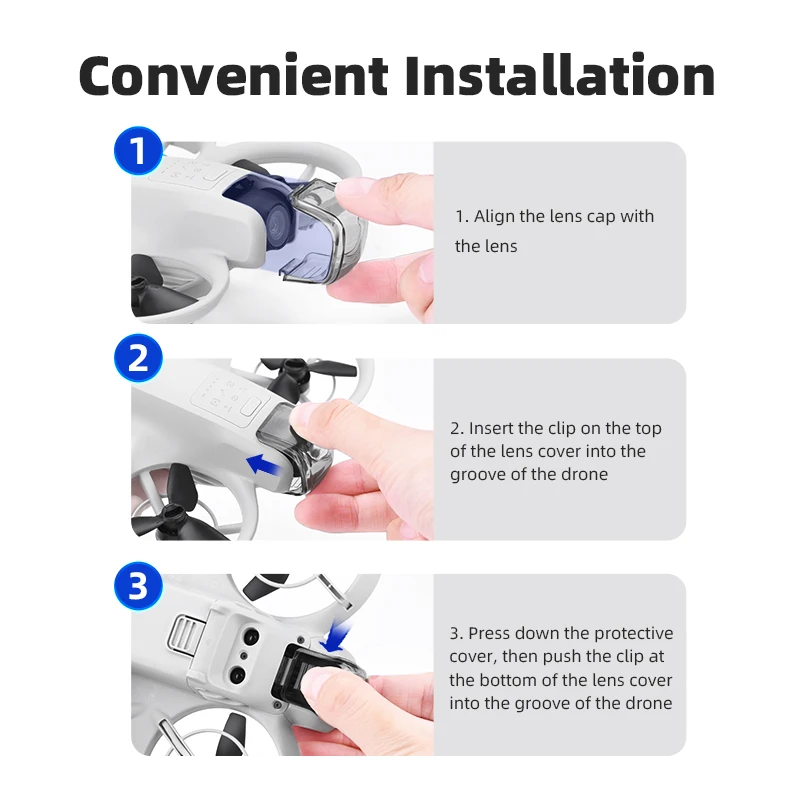 Convenient Installation

1

1. Align the lens cap with the lens

2

2. Insert the clip on the top of the lens cover into the groove of the drone

3

3. Press down the protective cover, then push the clip at the bottom of the lens cover into the groove of the drone