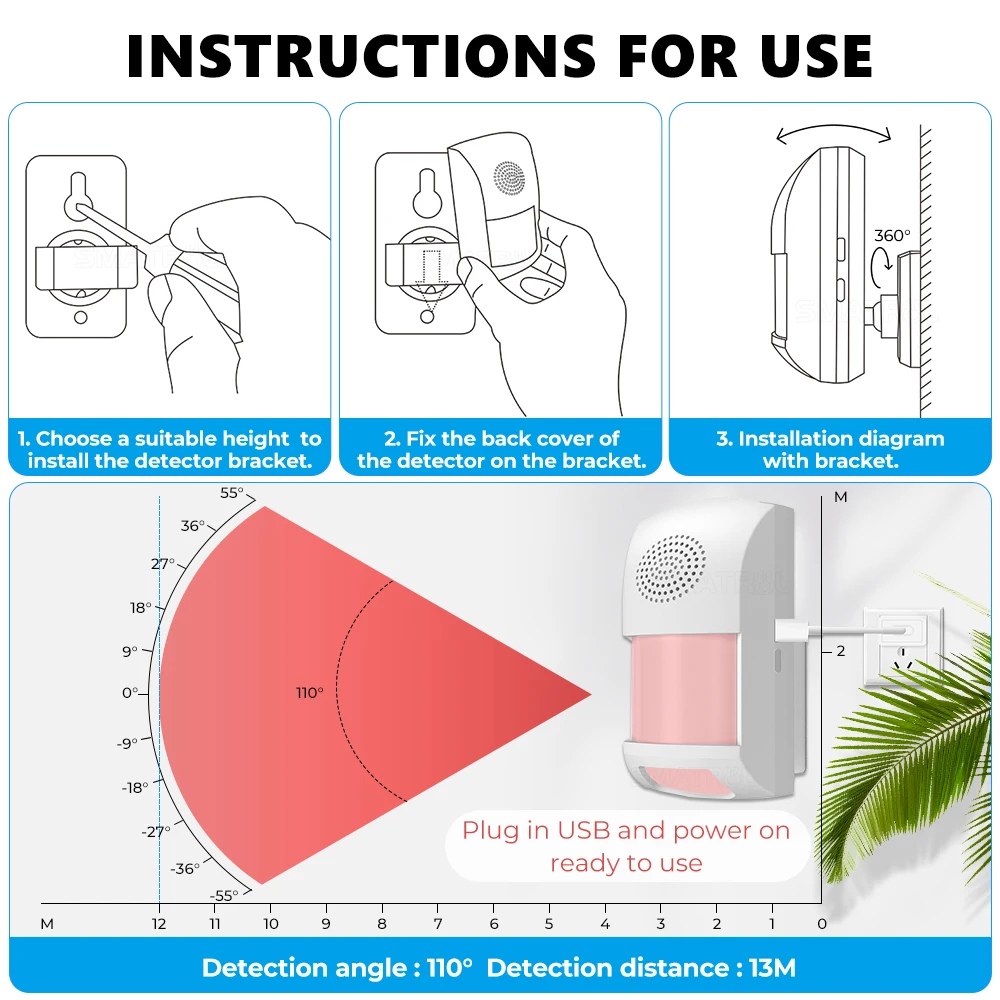 INSTRUCTIONS FOR USE

360°

1. Choose a suitable height to install the detector bracket.

2. Fix the back cover of the detector on the bracket.

3. Installation diagram with bracket.

55°
36°
27°
18°
9°
0°
-9°
-18°
-27°
-36°
-55°

110°

M
2

Plug in USB and power on ready to use

M 12 11 10 9 8 7 6 5 4 3 2 1 0

Detection angle : 110° Detection distance : 13M