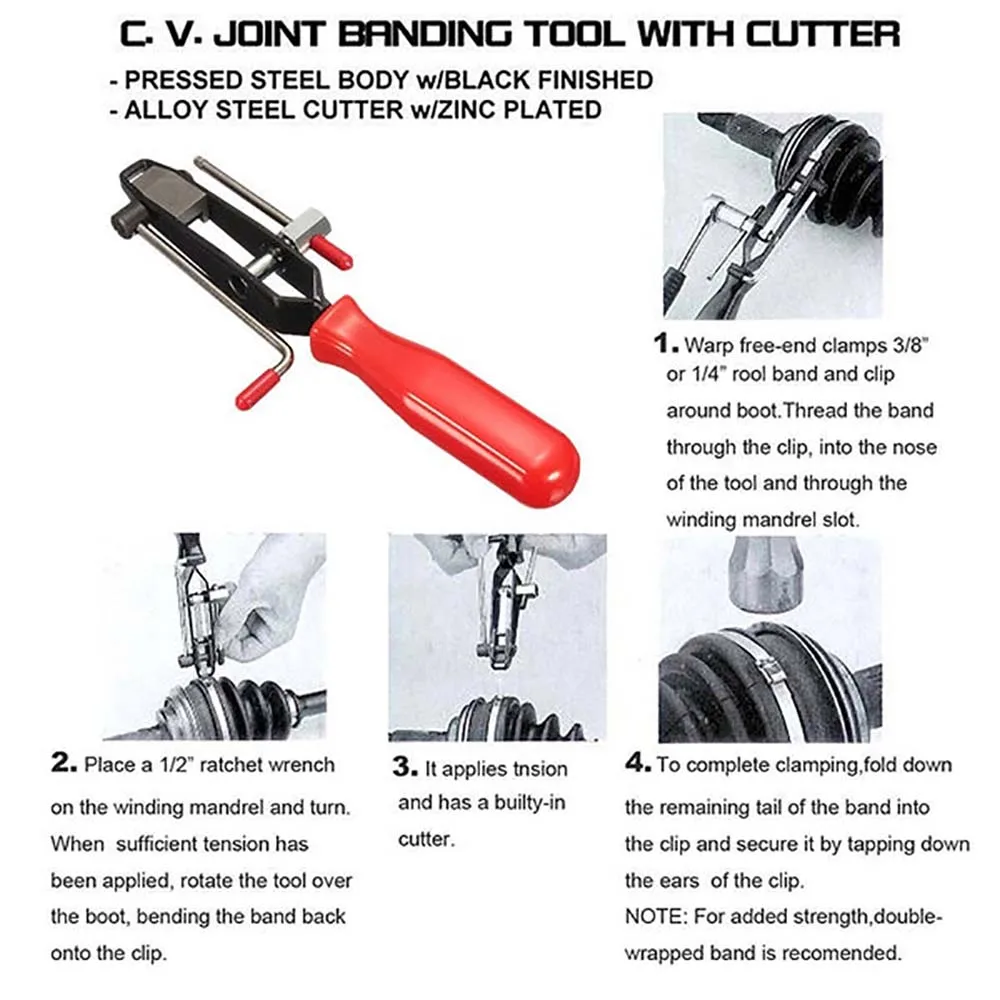 C. V. JOINT BANDING TOOL WITH CUTTER

- PRESSED STEEL BODY w/BLACK FINISHED
- ALLOY STEEL CUTTER w/ZINC PLATED

1. Warp free-end clamps 3/8" or 1/4" rool band and clip around boot.Thread the band through the clip, into the nose of the tool and through the winding mandrel slot.

2. Place a 1/2" ratchet wrench on the winding mandrel and turn. When sufficient tension has been applied, rotate the tool over the boot, bending the band back onto the clip.

3. It applies tnsion and has a builty-in cutter.

4. To complete clamping,fold down the remaining tail of the band into the clip and secure it by tapping down the ears of the clip.
NOTE: For added strength,double-wrapped band is recomended.